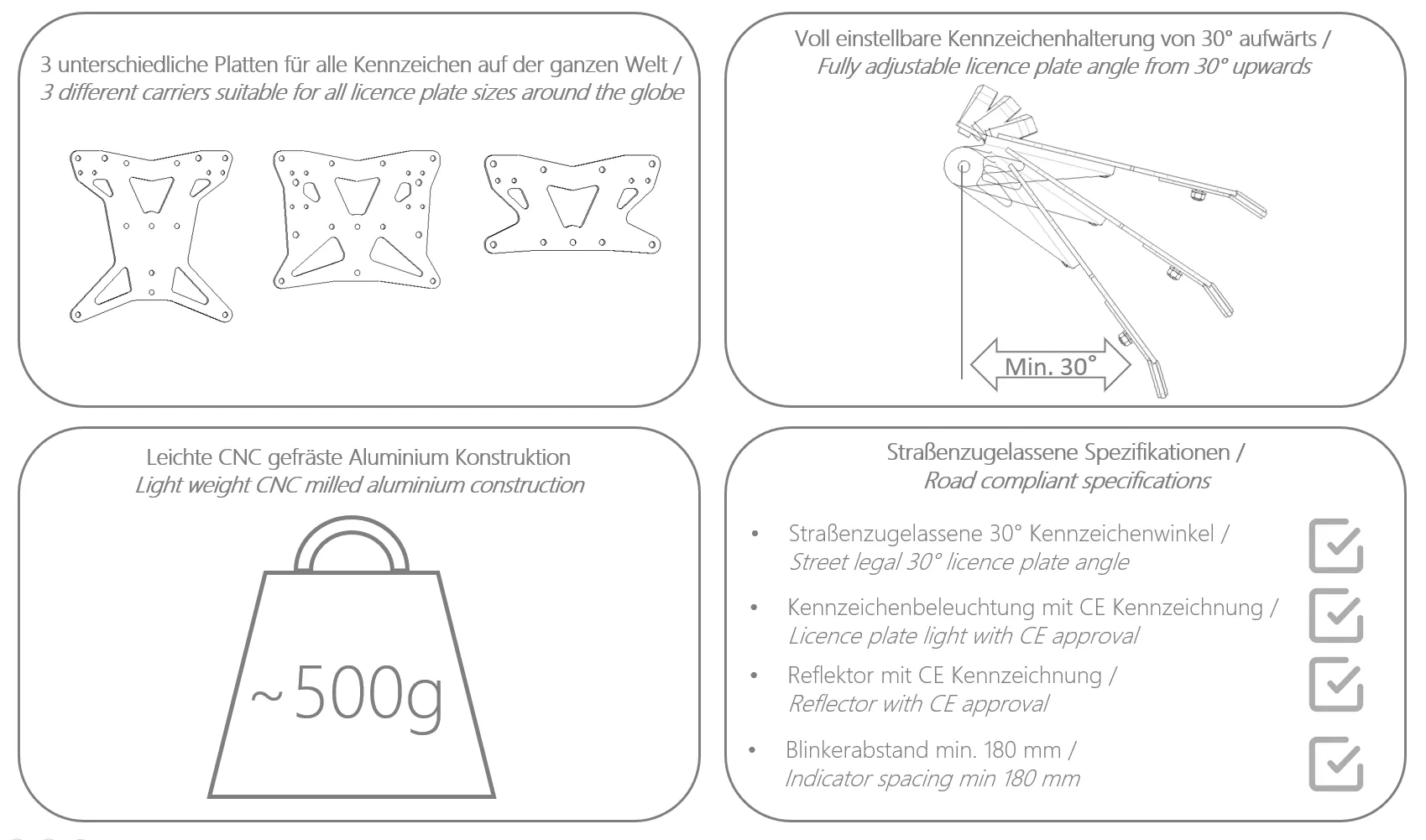 3 unterschiedliche Platten für alle Kennzeichen auf der ganzen Welt /
3 different carriers suitable for all licence plate sizes around the globe

Voll einstellbare Kennzeichenhalterung von 30° aufwärts /
Fully adjustable licence plate angle from 30° upwards

Min. 30°

Leichte CNC gefräste Aluminium Konstruktion
Light weight CNC milled aluminium construction

~500g

Straßenzugelassene Spezifikationen /
Road compliant specifications

• Straßenzugelassene 30° Kennzeichenwinkel /
Street legal 30° licence plate angle

• Kennzeichenbeleuchtung mit CE Kennzeichnung /
Licence plate light with CE approval

• Reflektor mit CE Kennzeichnung /
Reflector with CE approval

• Blinkerabstand min. 180 mm /
Indicator spacing min 180 mm