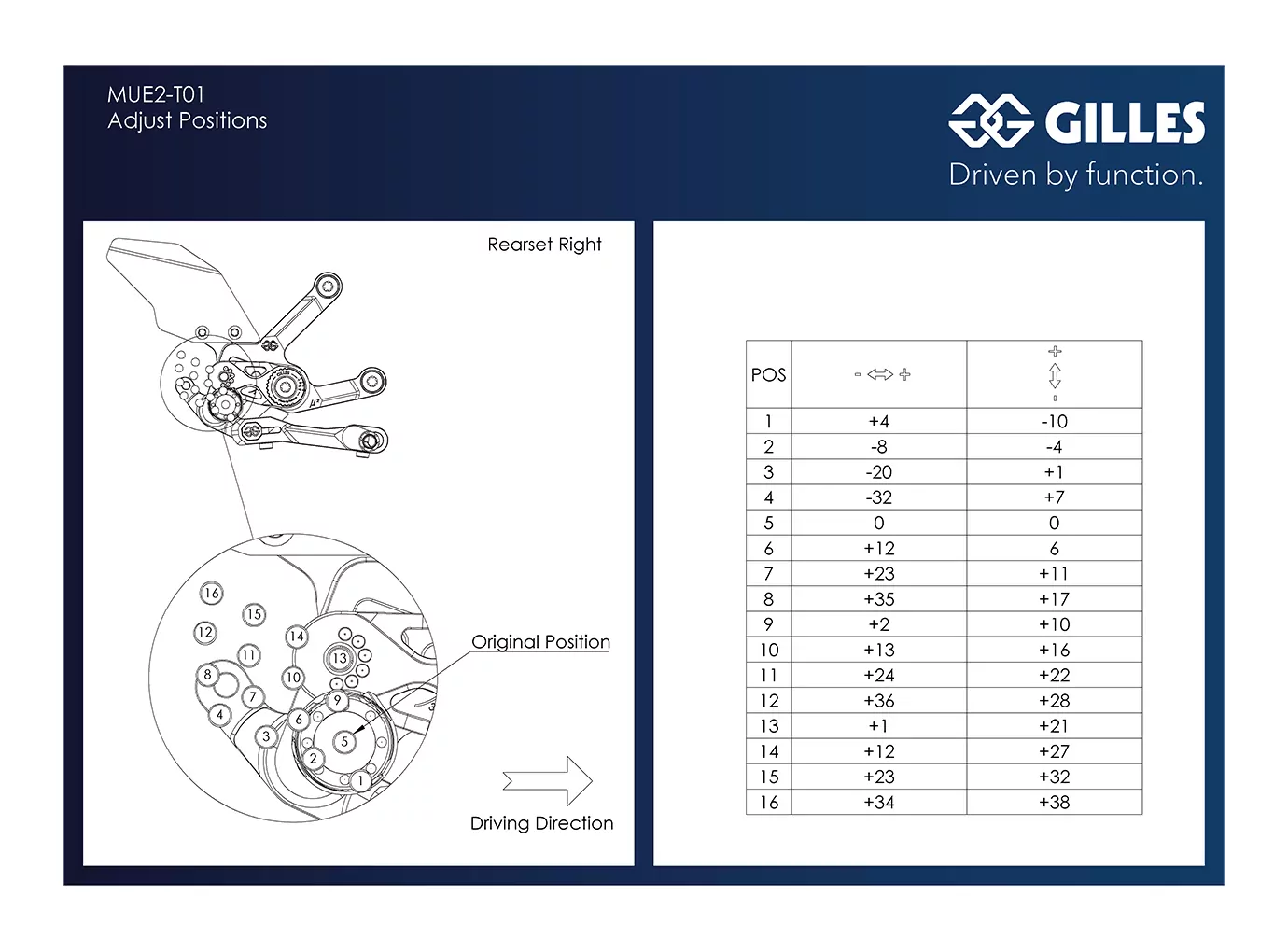 MUE2-T01
Adjust Positions

GILLES
Driven by function.

Rearset Right

16
15
12
14
11
13
8
10
7
9
4
6
3
5
2
1

Original Position

Driving Direction

| POS | - ⇔ + | + ⇕ - |
|---|---|---|
| 1 | +4 | -10 |
| 2 | -8 | -4 |
| 3 | -20 | +1 |
| 4 | -32 | +7 |
| 5 | 0 | 0 |
| 6 | +12 | 6 |
| 7 | +23 | +11 |
| 8 | +35 | +17 |
| 9 | +2 | +10 |
| 10 | +13 | +16 |
| 11 | +24 | +22 |
| 12 | +36 | +28 |
| 13 | +1 | +21 |
| 14 | +12 | +27 |
| 15 | +23 | +32 |
| 16 | +34 | +38 |