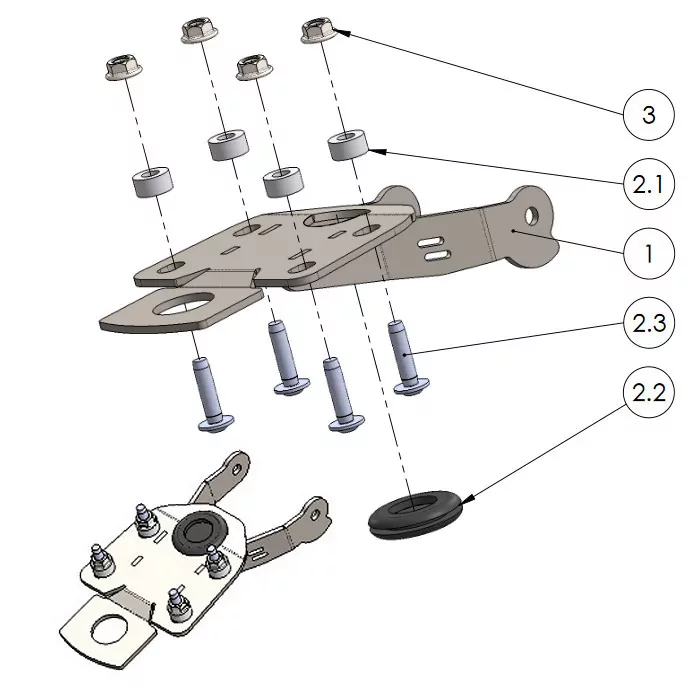 3

2.1

1

2.3

2.2