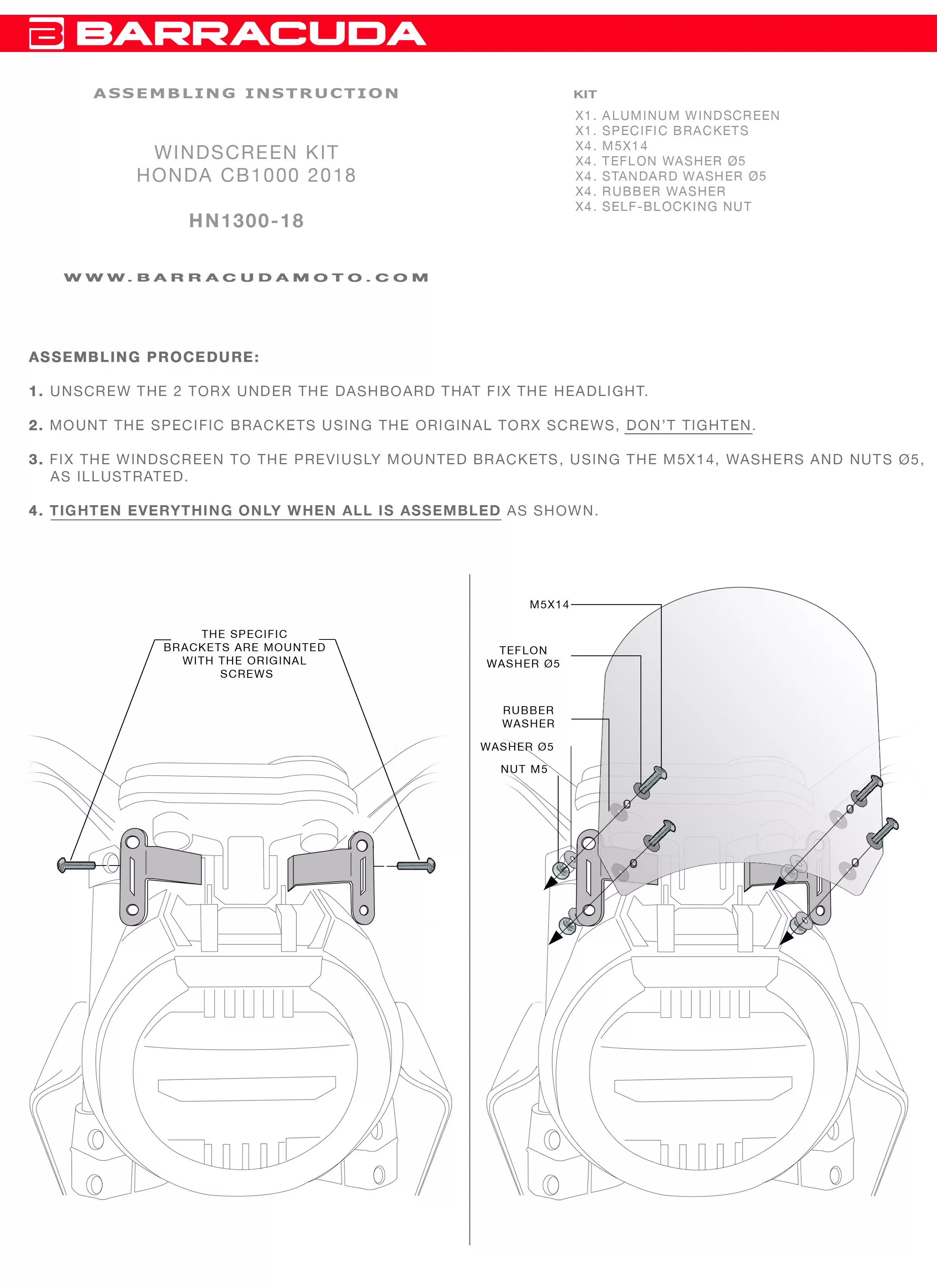 BARRACUDA

ASSEMBLING INSTRUCTION

WINDSCREEN KIT
HONDA CB1000 2018

HN1300-18

WWW.BARRACUDAMOTO.COM

KIT
X1. ALUMINUM WINDSCREEN
X1. SPECIFIC BRACKETS
X4. M5X14
X4. TEFLON WASHER Ø5
X4. STANDARD WASHER Ø5
X4. RUBBER WASHER
X4. SELF-BLOCKING NUT

ASSEMBLING PROCEDURE:

1. UNSCREW THE 2 TORX UNDER THE DASHBOARD THAT FIX THE HEADLIGHT.

2. MOUNT THE SPECIFIC BRACKETS USING THE ORIGINAL TORX SCREWS, DON'T TIGHTEN.

3. FIX THE WINDSCREEN TO THE PREVIUSLY MOUNTED BRACKETS, USING THE M5X14, WASHERS AND NUTS Ø5, AS ILLUSTRATED.

4. TIGHTEN EVERYTHING ONLY WHEN ALL IS ASSEMBLED AS SHOWN.

THE SPECIFIC BRACKETS ARE MOUNTED WITH THE ORIGINAL SCREWS

M5X14

TEFLON WASHER Ø5

RUBBER WASHER

WASHER Ø5

NUT M5