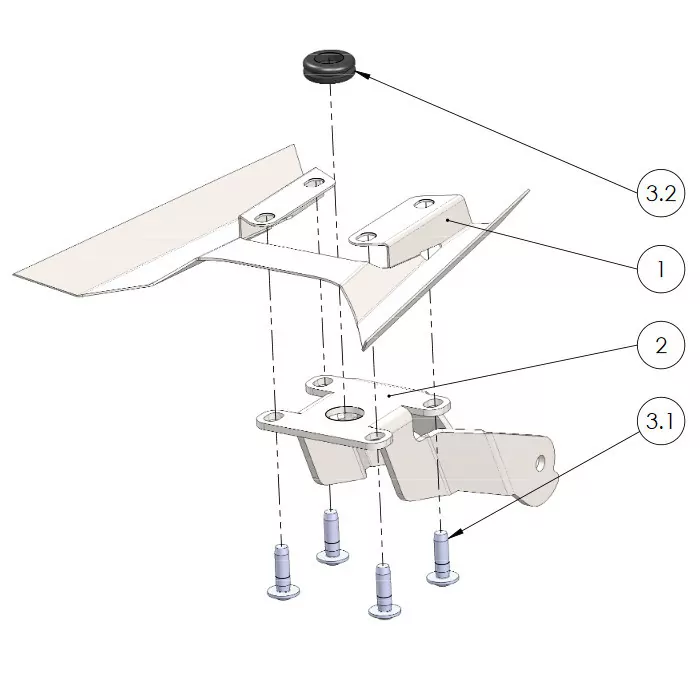 3.2

1

2

3.1