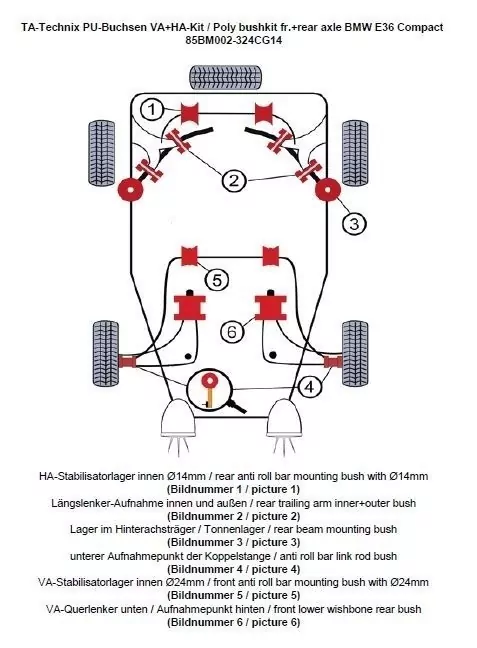 TA-Technix PU-Buchsen VA+HA-Kit / Poly bushkit fr.+rear axle BMW E36 Compact
85BM002-324CG14

1
2
3
5
6
4

HA-Stabilisatorlager innen Ø14mm / rear anti roll bar mounting bush with Ø14mm
(Bildnummer 1 / picture 1)
Längslenker-Aufnahme innen und außen / rear trailing arm inner+outer bush
(Bildnummer 2 / picture 2)
Lager im Hinterachsträger / Tonnenlager / rear beam mounting bush
(Bildnummer 3 / picture 3)
unterer Aufnahmepunkt der Koppelstange / anti roll bar link rod bush
(Bildnummer 4 / picture 4)
VA-Stabilisatorlager innen Ø24mm / front anti roll bar mounting bush with Ø24mm
(Bildnummer 5 / picture 5)
VA-Querlenker unten / Aufnahmepunkt hinten / front lower wishbone rear bush
(Bildnummer 6 / picture 6)