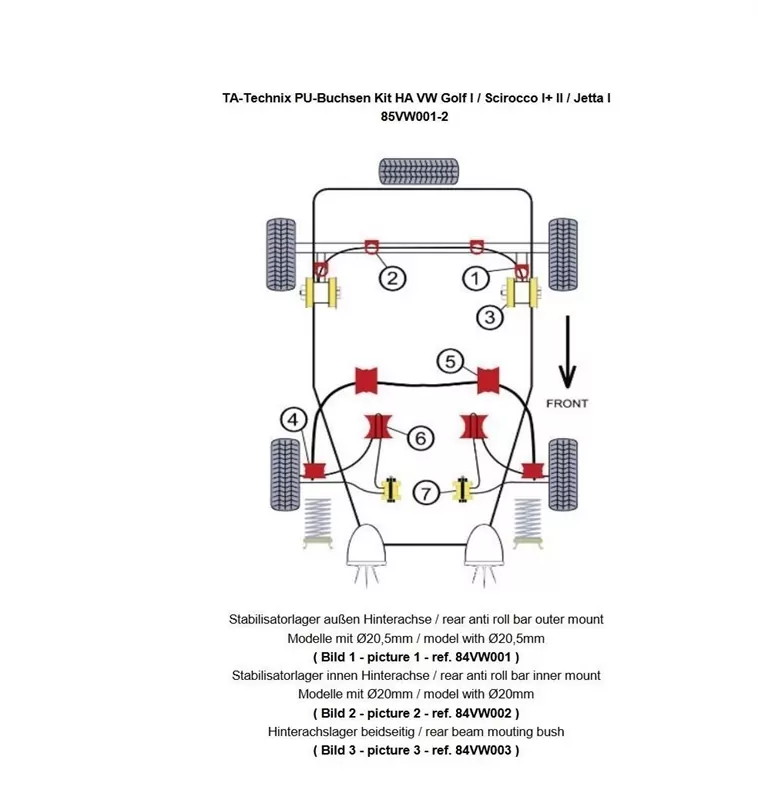 TA-Technix PU-Buchsen Kit HA VW Golf I / Scirocco I+ II / Jetta I
85VW001-2

2
1
3
5
FRONT
4
6
7

Stabilisatorlager außen Hinterachse / rear anti roll bar outer mount
Modelle mit Ø20,5mm / model with Ø20,5mm
( Bild 1 - picture 1 - ref. 84VW001 )
Stabilisatorlager innen Hinterachse / rear anti roll bar inner mount
Modelle mit Ø20mm / model with Ø20mm
( Bild 2 - picture 2 - ref. 84VW002 )
Hinterachslager beidseitig / rear beam mouting bush
( Bild 3 - picture 3 - ref. 84VW003 )