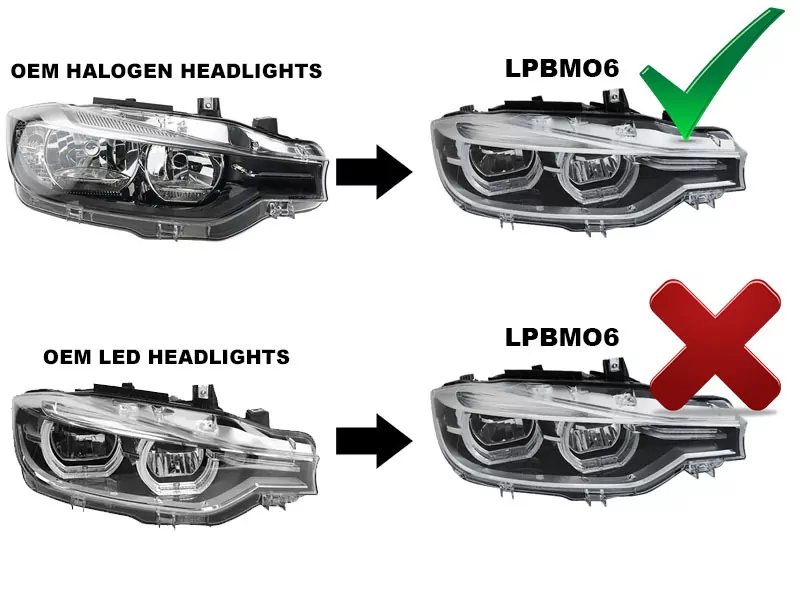 OEM HALOGEN HEADLIGHTS

LPBMO6

OEM LED HEADLIGHTS

LPBMO6