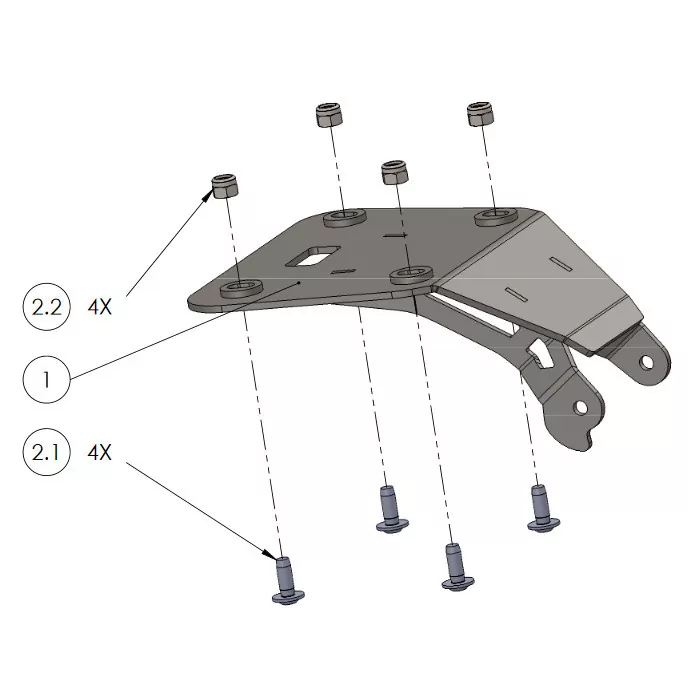 2.2 4X

1

2.1 4X