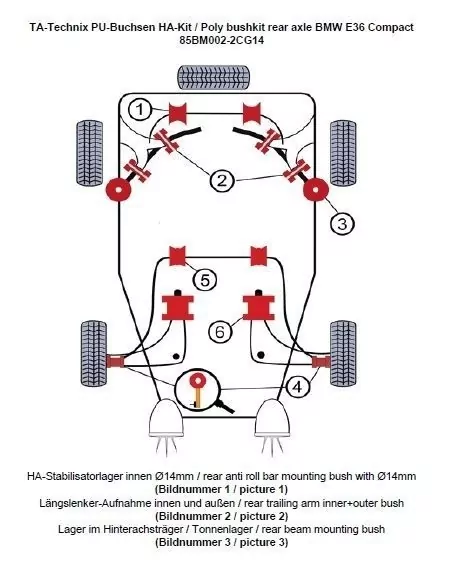 TA-Technix PU-Buchsen HA-Kit / Poly bushkit rear axle BMW E36 Compact
85BM002-2CG14

1
2
3
5
6
4

HA-Stabilisatorlager innen Ø14mm / rear anti roll bar mounting bush with Ø14mm
(Bildnummer 1 / picture 1)
Längslenker-Aufnahme innen und außen / rear trailing arm inner+outer bush
(Bildnummer 2 / picture 2)
Lager im Hinterachsträger / Tonnenlager / rear beam mounting bush
(Bildnummer 3 / picture 3)