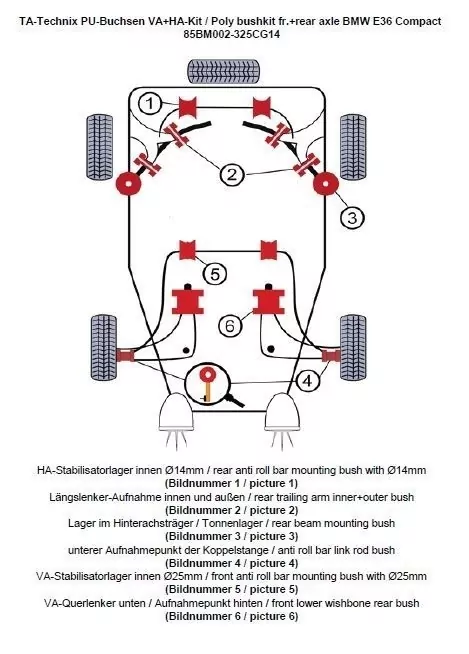 TA-Technix PU-Buchsen VA+HA-Kit / Poly bushkit fr.+rear axle BMW E36 Compact
85BM002-325CG14

1
2
3
5
6
4

HA-Stabilisatorlager innen Ø14mm / rear anti roll bar mounting bush with Ø14mm
(Bildnummer 1 / picture 1)
Längslenker-Aufnahme innen und außen / rear trailing arm inner+outer bush
(Bildnummer 2 / picture 2)
Lager im Hinterachsträger / Tonnenlager / rear beam mounting bush
(Bildnummer 3 / picture 3)
unterer Aufnahmepunkt der Koppelstange / anti roll bar link rod bush
(Bildnummer 4 / picture 4)
VA-Stabilisatorlager innen Ø25mm / front anti roll bar mounting bush with Ø25mm
(Bildnummer 5 / picture 5)
VA-Querlenker unten / Aufnahmepunkt hinten / front lower wishbone rear bush
(Bildnummer 6 / picture 6)