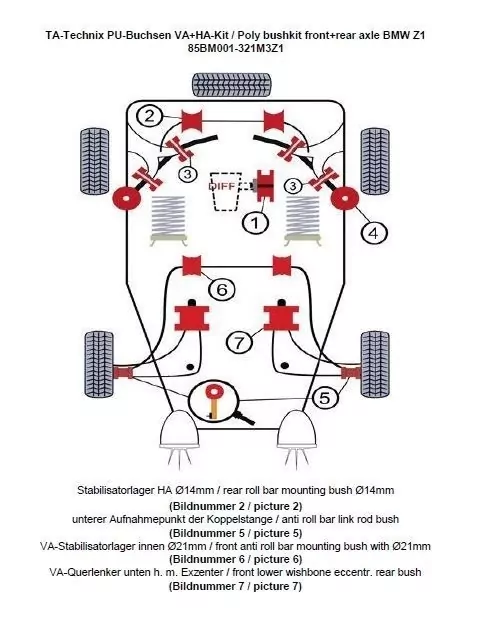 TA-Technix PU-Buchsen VA+HA-Kit / Poly bushkit front+rear axle BMW Z1
85BM001-321M3Z1

2

3

DIFF

3

1

4

6

7

5

Stabilisatorlager HA Ø14mm / rear roll bar mounting bush Ø14mm
(Bildnummer 2 / picture 2)
unterer Aufnahmepunkt der Koppelstange / anti roll bar link rod bush
(Bildnummer 5 / picture 5)
VA-Stabilisatorlager innen Ø21mm / front anti roll bar mounting bush with Ø21mm
(Bildnummer 6 / picture 6)
VA-Querlenker unten h. m. Exzenter / front lower wishbone eccentr. rear bush
(Bildnummer 7 / picture 7)