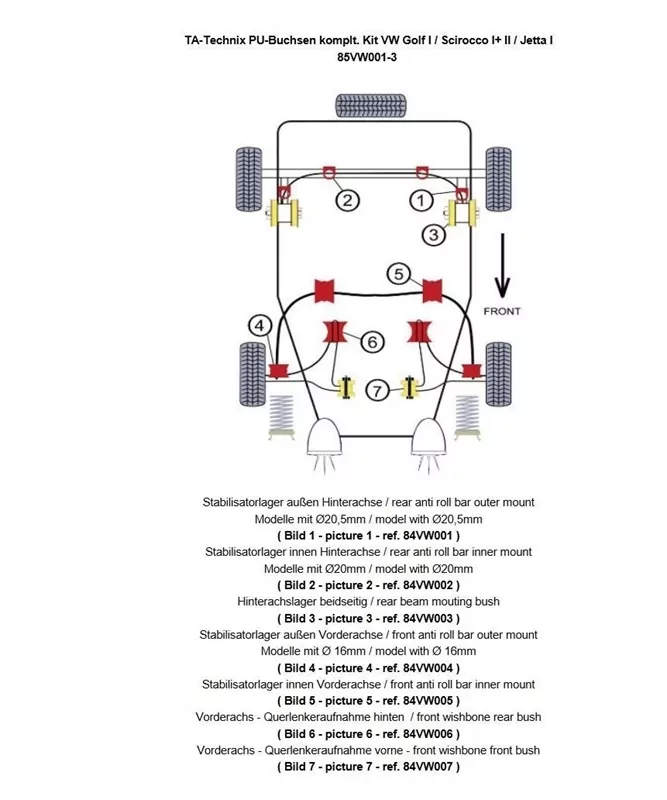 TA-Technix PU-Buchsen komplt. Kit VW Golf I / Scirocco I+ II / Jetta I
85VW001-3

2
1
3
5
FRONT
4
6
7

Stabilisatorlager außen Hinterachse / rear anti roll bar outer mount
Modelle mit Ø20,5mm / model with Ø20,5mm
( Bild 1 - picture 1 - ref. 84VW001 )
Stabilisatorlager innen Hinterachse / rear anti roll bar inner mount
Modelle mit Ø20mm / model with Ø20mm
( Bild 2 - picture 2 - ref. 84VW002 )
Hinterachslager beidseitig / rear beam mouting bush
( Bild 3 - picture 3 - ref. 84VW003 )
Stabilisatorlager außen Vorderachse / front anti roll bar outer mount
Modelle mit Ø 16mm / model with Ø 16mm
( Bild 4 - picture 4 - ref. 84VW004 )
Stabilisatorlager innen Vorderachse / front anti roll bar inner mount
( Bild 5 - picture 5 - ref. 84VW005 )
Vorderachs - Querlenkeraufnahme hinten / front wishbone rear bush
( Bild 6 - picture 6 - ref. 84VW006 )
Vorderachs - Querlenkeraufnahme vorne - front wishbone front bush
( Bild 7 - picture 7 - ref. 84VW007 )