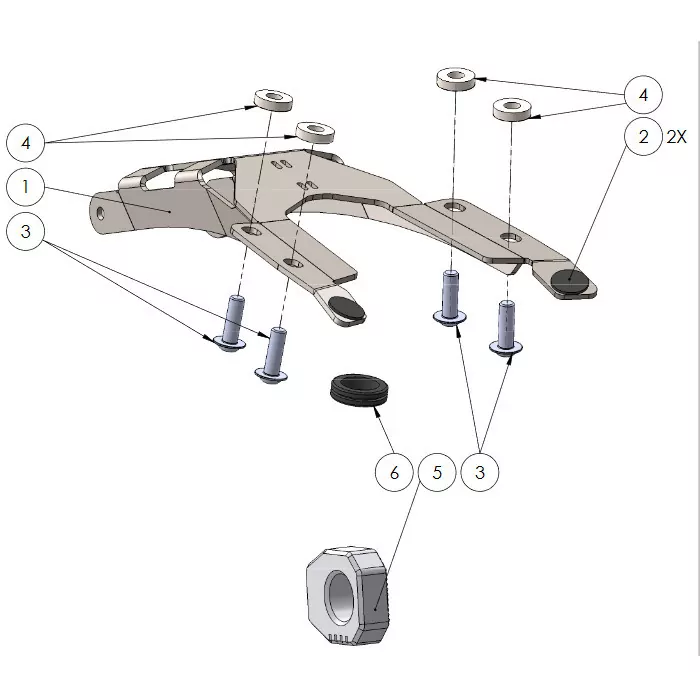 4
4
2 2X
1
3
6
5
3