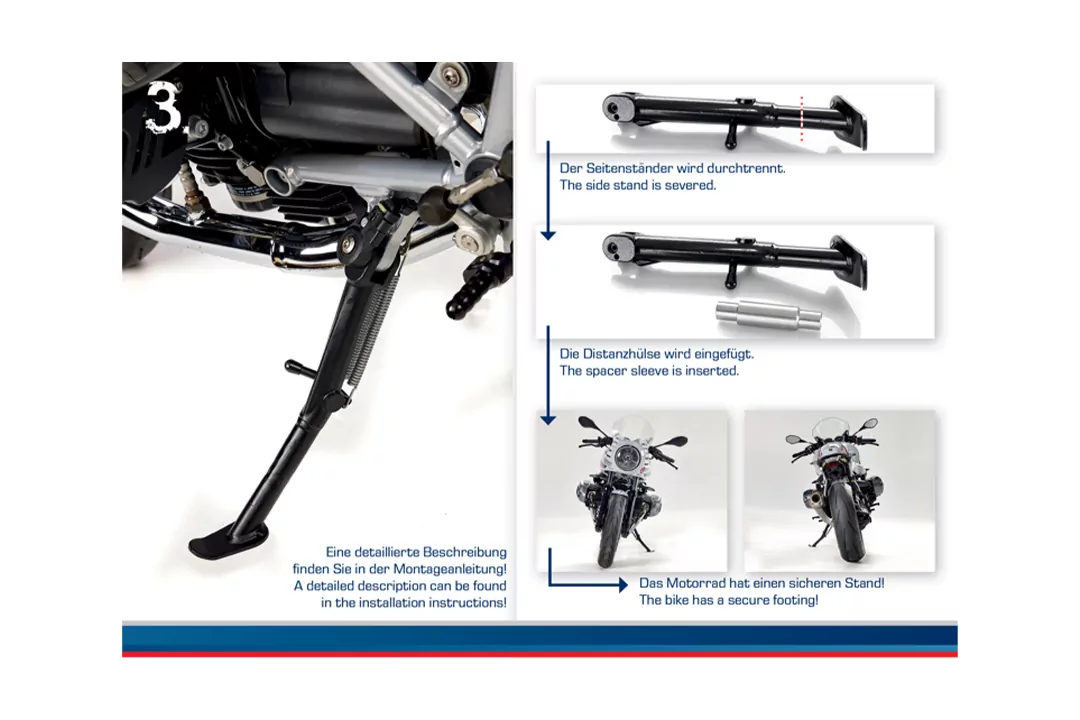 3.

Eine detaillierte Beschreibung finden Sie in der Montageanleitung!
A detailed description can be found in the installation instructions!

Der Seitenständer wird durchtrennt.
The side stand is severed.

Die Distanzhülse wird eingefügt.
The spacer sleeve is inserted.

Das Motorrad hat einen sicheren Stand!
The bike has a secure footing!