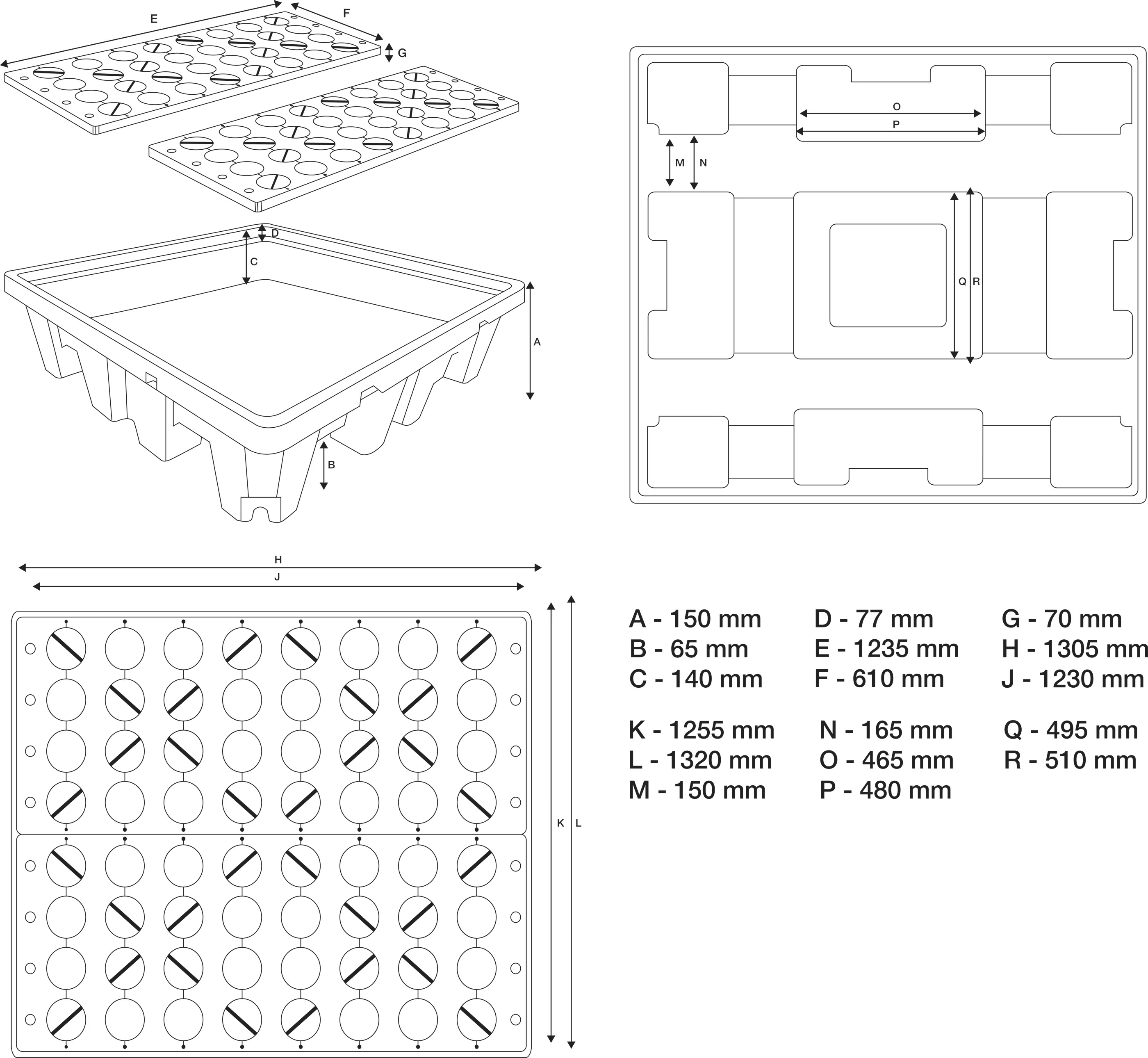 E
F
G
D
C
A
B
O
P
M
N
Q
R
H
J
K
L

A - 150 mm
B - 65 mm
C - 140 mm

D - 77 mm
E - 1235 mm
F - 610 mm

G - 70 mm
H - 1305 mm
J - 1230 mm

K - 1255 mm
L - 1320 mm
M - 150 mm

N - 165 mm
O - 465 mm
P - 480 mm

Q - 495 mm
R - 510 mm