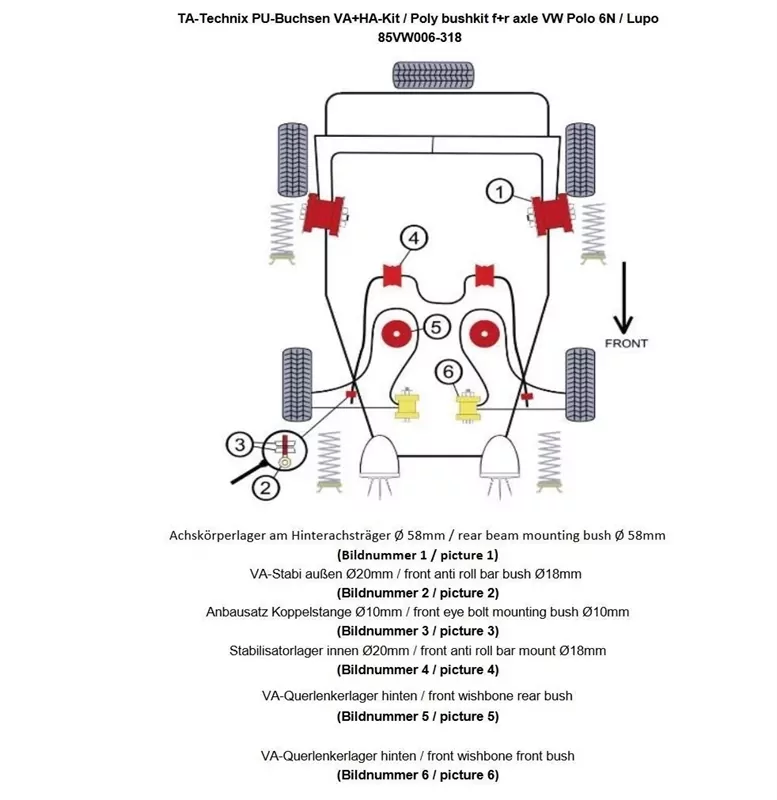 TA-Technix PU-Buchsen VA+HA-Kit / Poly bushkit f+r axle VW Polo 6N / Lupo
85VW006-318

1

4

5

6

3

2

FRONT

Achskörperlager am Hinterachsträger Ø 58mm / rear beam mounting bush Ø 58mm
(Bildnummer 1 / picture 1)
VA-Stabi außen Ø20mm / front anti roll bar bush Ø18mm
(Bildnummer 2 / picture 2)
Anbausatz Koppelstange Ø10mm / front eye bolt mounting bush Ø10mm
(Bildnummer 3 / picture 3)
Stabilisatorlager innen Ø20mm / front anti roll bar mount Ø18mm
(Bildnummer 4 / picture 4)

VA-Querlenkerlager hinten / front wishbone rear bush
(Bildnummer 5 / picture 5)

VA-Querlenkerlager hinten / front wishbone front bush
(Bildnummer 6 / picture 6)