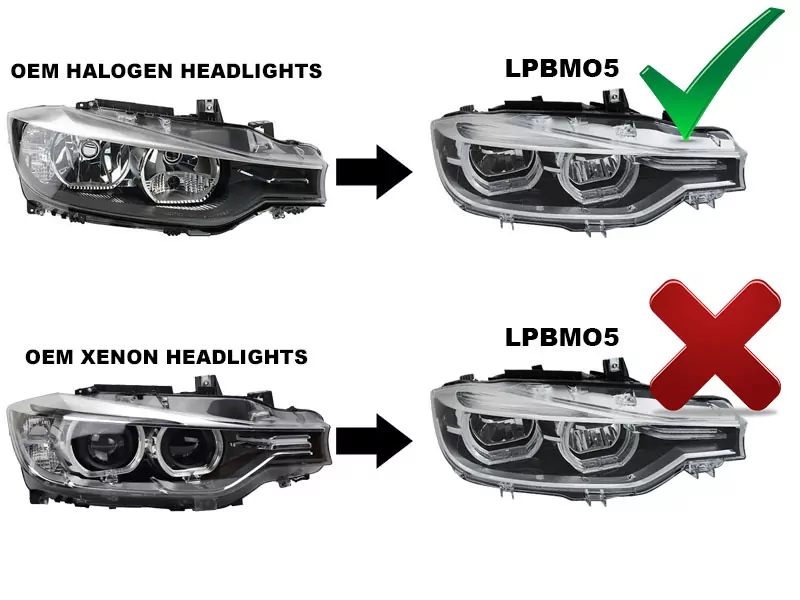 OEM HALOGEN HEADLIGHTS

LPBMO5

OEM XENON HEADLIGHTS

LPBMO5