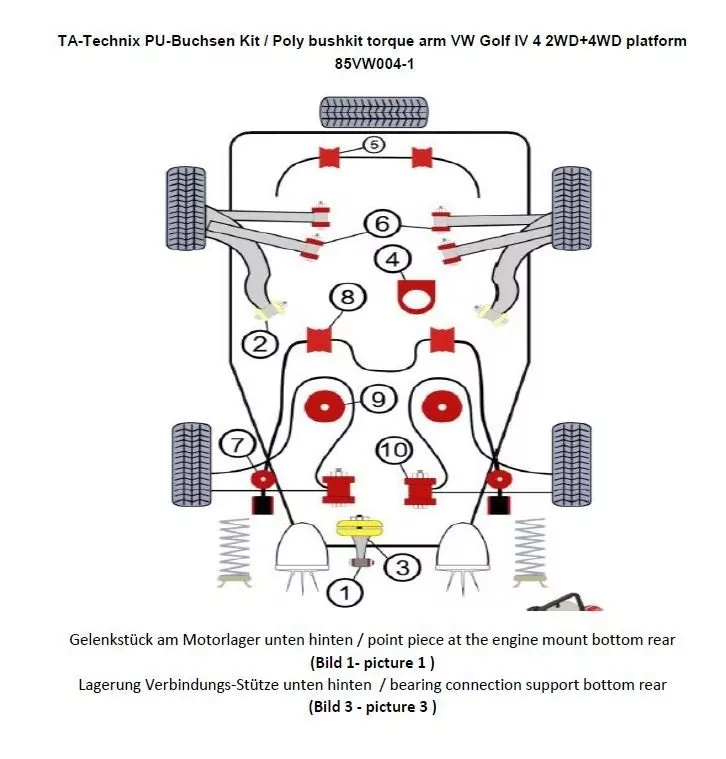 TA-Technix PU-Buchsen Kit / Poly bushkit torque arm VW Golf IV 4 2WD+4WD platform
85VW004-1

5
6
4
8
2
9
7
10
3
1

Gelenkstück am Motorlager unten hinten / point piece at the engine mount bottom rear
(Bild 1- picture 1 )
Lagerung Verbindungs-Stütze unten hinten / bearing connection support bottom rear
(Bild 3 - picture 3 )