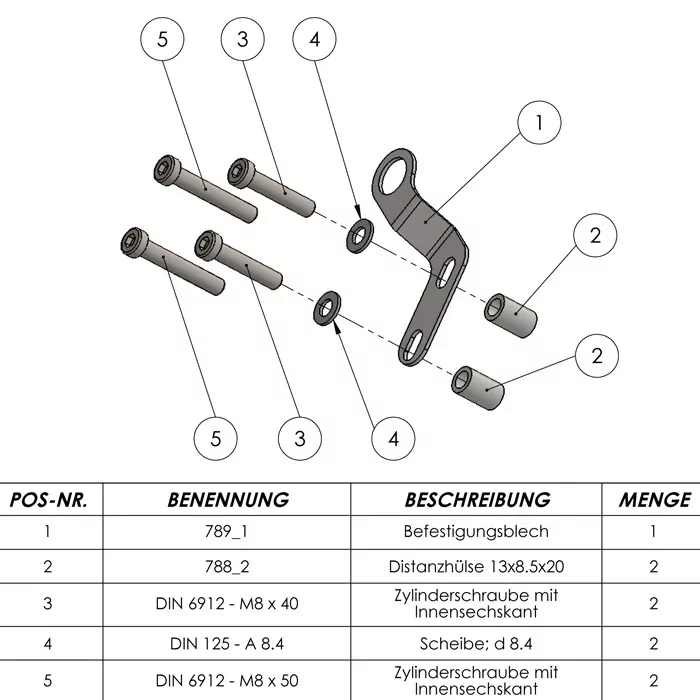 5 3 4

1

2

2

5 3 4

| POS-NR. | BENENNUNG | BESCHREIBUNG | MENGE |
|---|---|---|---|
| 1 | 789_1 | Befestigungsblech | 1 |
| 2 | 788_2 | Distanzhülse 13x8.5x20 | 2 |
| 3 | DIN 6912 - M8 x 40 | Zylinderschraube mit Innensechskant | 2 |
| 4 | DIN 125 - A 8.4 | Scheibe; d 8.4 | 2 |
| 5 | DIN 6912 - M8 x 50 | Zylinderschraube mit Innensechskant | 2 |