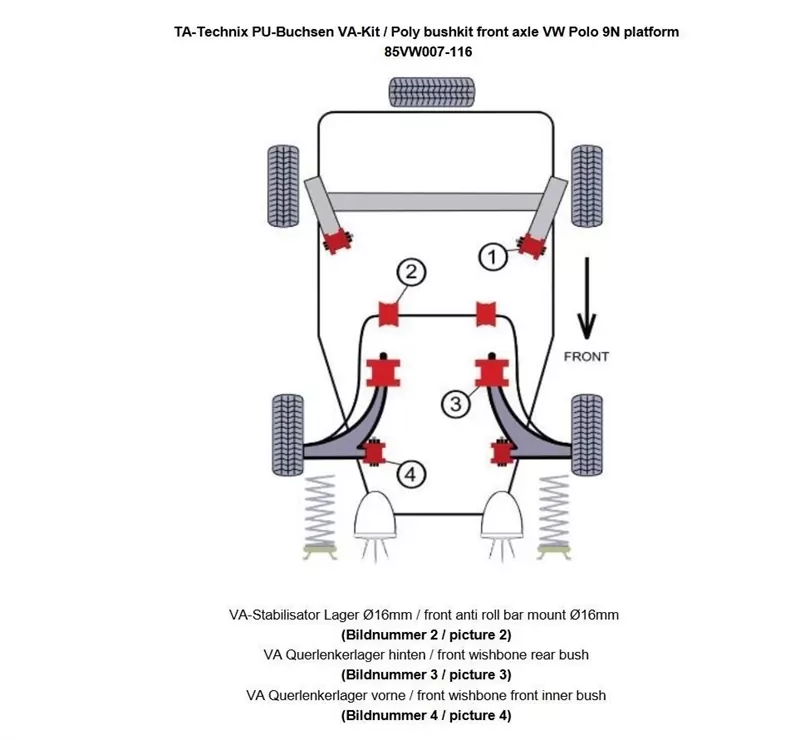 TA-Technix PU-Buchsen VA-Kit / Poly bushkit front axle VW Polo 9N platform
85VW007-116

1
2
3
4
FRONT

VA-Stabilisator Lager Ø16mm / front anti roll bar mount Ø16mm
(Bildnummer 2 / picture 2)
VA Querlenkerlager hinten / front wishbone rear bush
(Bildnummer 3 / picture 3)
VA Querlenkerlager vorne / front wishbone front inner bush
(Bildnummer 4 / picture 4)