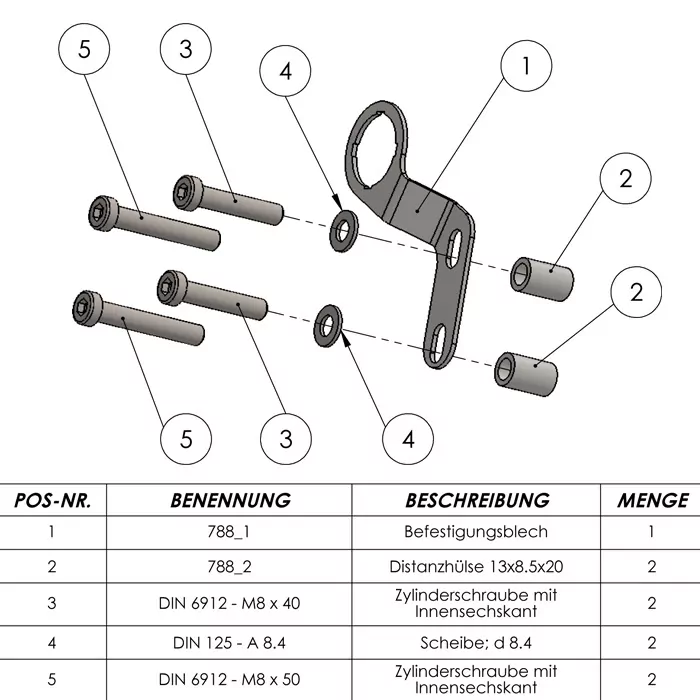 5 3 4 1

2

2

5 3 4

| POS-NR. | BENENNUNG | BESCHREIBUNG | MENGE |
|---|---|---|---|
| 1 | 788_1 | Befestigungsblech | 1 |
| 2 | 788_2 | Distanzhülse 13x8.5x20 | 2 |
| 3 | DIN 6912 - M8 x 40 | Zylinderschraube mit Innensechskant | 2 |
| 4 | DIN 125 - A 8.4 | Scheibe; d 8.4 | 2 |
| 5 | DIN 6912 - M8 x 50 | Zylinderschraube mit Innensechskant | 2 |