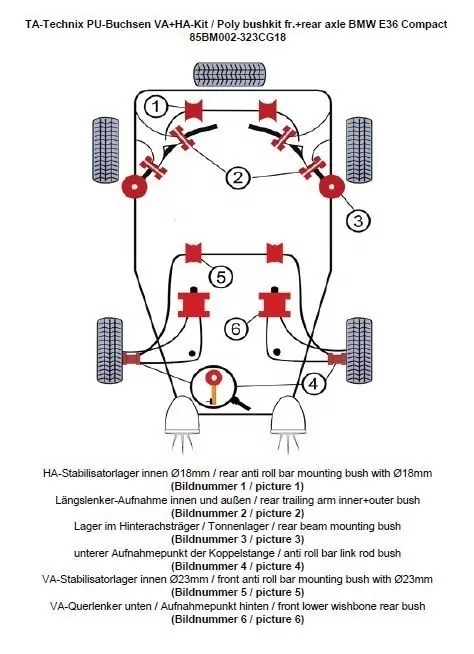 TA-Technix PU-Buchsen VA+HA-Kit / Poly bushkit fr.+rear axle BMW E36 Compact
85BM002-323CG18

1

2

3

5

6

4

HA-Stabilisatorlager innen Ø18mm / rear anti roll bar mounting bush with Ø18mm
(Bildnummer 1 / picture 1)
Längslenker-Aufnahme innen und außen / rear trailing arm inner+outer bush
(Bildnummer 2 / picture 2)
Lager im Hinterachsträger / Tonnenlager / rear beam mounting bush
(Bildnummer 3 / picture 3)
unterer Aufnahmepunkt der Koppelstange / anti roll bar link rod bush
(Bildnummer 4 / picture 4)
VA-Stabilisatorlager innen Ø23mm / front anti roll bar mounting bush with Ø23mm
(Bildnummer 5 / picture 5)
VA-Querlenker unten / Aufnahmepunkt hinten / front lower wishbone rear bush
(Bildnummer 6 / picture 6)