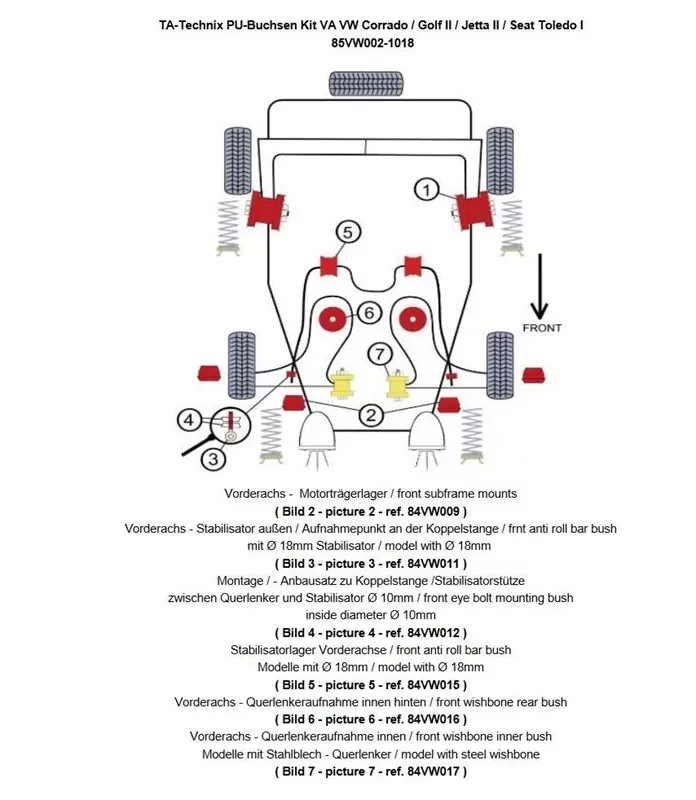 TA-Technix PU-Buchsen Kit VA VW Corrado / Golf II / Jetta II / Seat Toledo I
85VW002-1018

1
5
6
FRONT
7
4
2
3

Vorderachs - Motorträgerlager / front subframe mounts
( Bild 2 - picture 2 - ref. 84VW009 )
Vorderachs - Stabilisator außen / Aufnahmepunkt an der Koppelstange / frnt anti roll bar bush mit Ø 18mm Stabilisator / model with Ø 18mm
( Bild 3 - picture 3 - ref. 84VW011 )
Montage / - Anbausatz zu Koppelstange /Stabilisatorstütze zwischen Querlenker und Stabilisator Ø 10mm / front eye bolt mounting bush inside diameter Ø 10mm
( Bild 4 - picture 4 - ref. 84VW012 )
Stabilisatorlager Vorderachse / front anti roll bar bush Modelle mit Ø 18mm / model with Ø 18mm
( Bild 5 - picture 5 - ref. 84VW015 )
Vorderachs - Querlenkeraufnahme innen hinten / front wishbone rear bush
( Bild 6 - picture 6 - ref. 84VW016 )
Vorderachs - Querlenkeraufnahme innen / front wishbone inner bush
Modelle mit Stahlblech - Querlenker / model with steel wishbone
( Bild 7 - picture 7 - ref. 84VW017 )