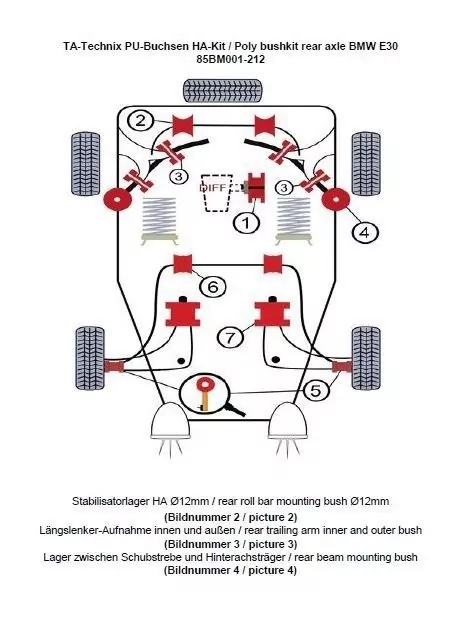 TA-Technix PU-Buchsen HA-Kit / Poly bushkit rear axle BMW E30
85BM001-212

2
3
DIFF
3
1
4
6
7
5

Stabilisatorlager HA Ø12mm / rear roll bar mounting bush Ø12mm
(Bildnummer 2 / picture 2)
Längslenker-Aufnahme innen und außen / rear trailing arm inner and outer bush
(Bildnummer 3 / picture 3)
Lager zwischen Schubstrebe und Hinterachsträger / rear beam mounting bush
(Bildnummer 4 / picture 4)