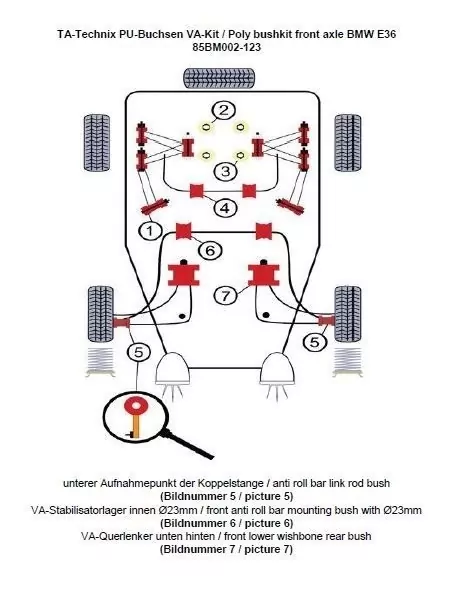 TA-Technix PU-Buchsen VA-Kit / Poly bushkit front axle BMW E36
85BM002-123

2

3

4

1

6

7

5

5

unterer Aufnahmepunkt der Koppelstange / anti roll bar link rod bush
(Bildnummer 5 / picture 5)
VA-Stabilisatorlager innen Ø23mm / front anti roll bar mounting bush with Ø23mm
(Bildnummer 6 / picture 6)
VA-Querlenker unten hinten / front lower wishbone rear bush
(Bildnummer 7 / picture 7)