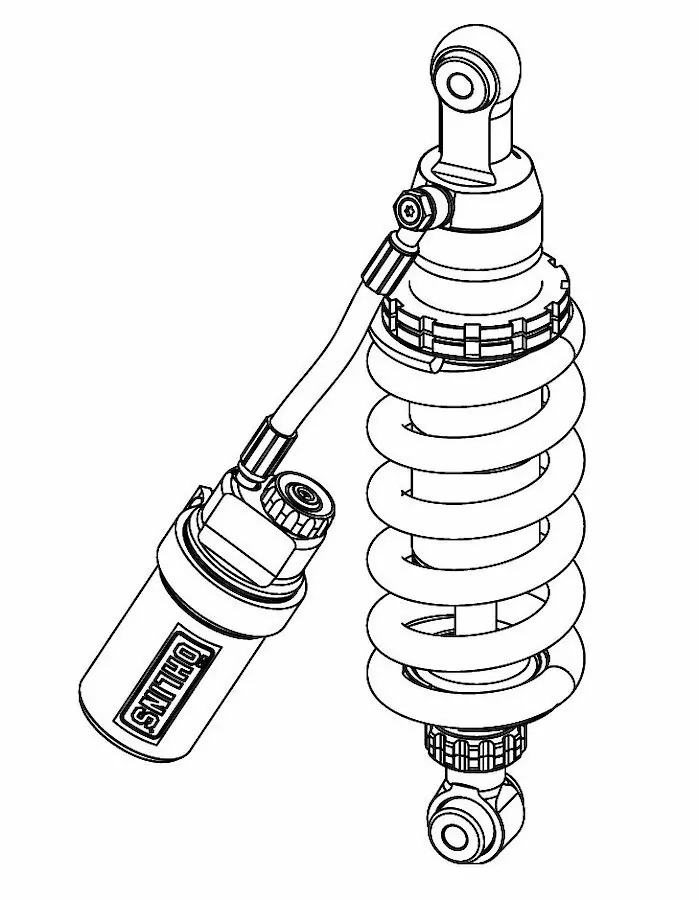 ÖHLINS