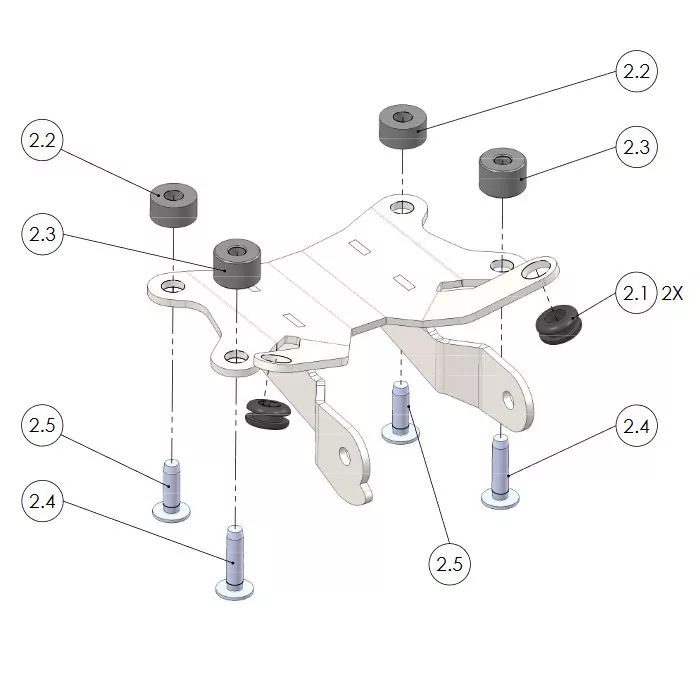 2.2

2.2

2.3

2.3

2.1 2X

2.5

2.4

2.4

2.5