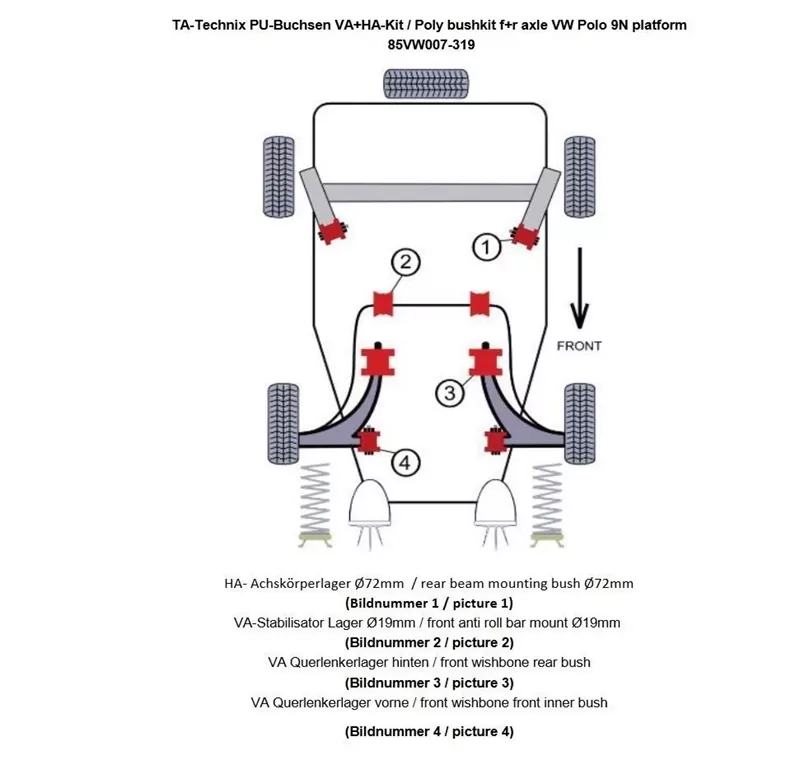 TA-Technix PU-Buchsen VA+HA-Kit / Poly bushkit f+r axle VW Polo 9N platform
85VW007-319

1

2

FRONT

3

4

HA- Achskörperlager Ø72mm / rear beam mounting bush Ø72mm
(Bildnummer 1 / picture 1)
VA-Stabilisator Lager Ø19mm / front anti roll bar mount Ø19mm
(Bildnummer 2 / picture 2)
VA Querlenkerlager hinten / front wishbone rear bush
(Bildnummer 3 / picture 3)
VA Querlenkerlager vorne / front wishbone front inner bush

(Bildnummer 4 / picture 4)