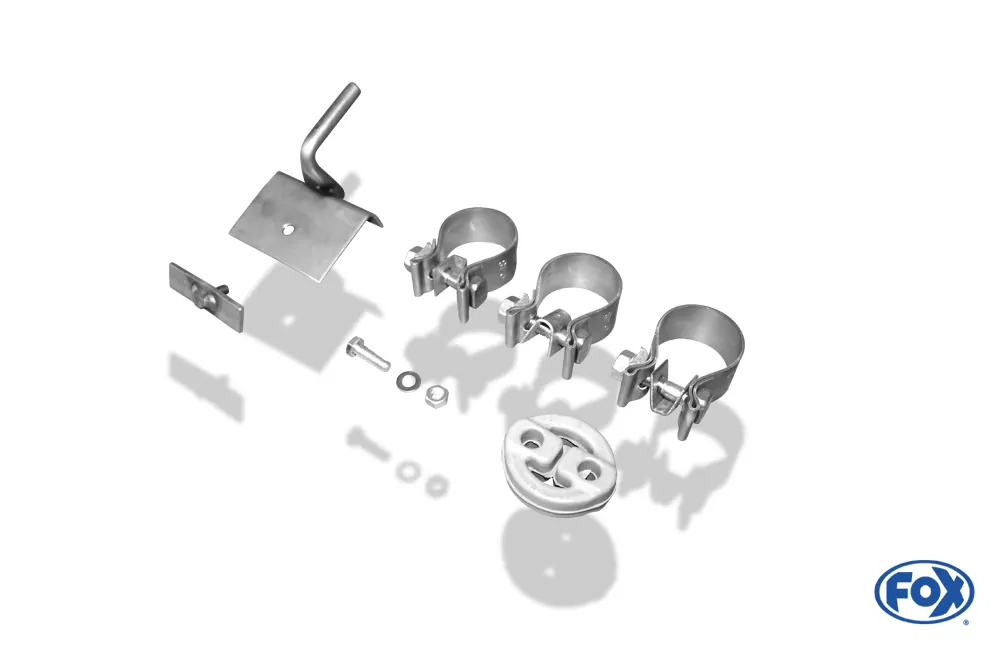 FOX