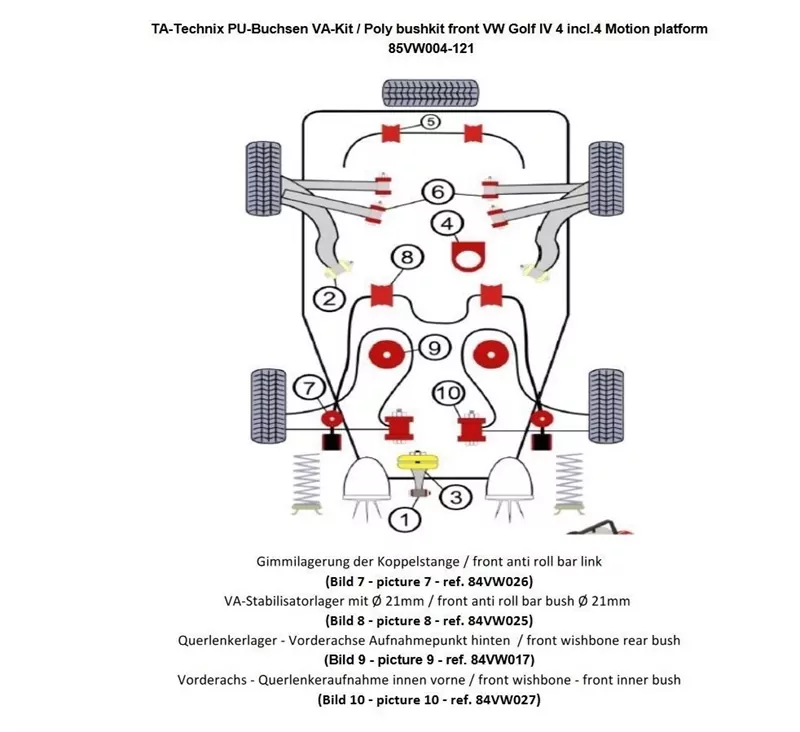 TA-Technix PU-Buchsen VA-Kit / Poly bushkit front VW Golf IV 4 incl.4 Motion platform
85VW004-121

5
6
4
8
2
9
7
10
3
1

Gimmilagerung der Koppelstange / front anti roll bar link
(Bild 7 - picture 7 - ref. 84VW026)
VA-Stabilisatorlager mit Ø 21mm / front anti roll bar bush Ø 21mm
(Bild 8 - picture 8 - ref. 84VW025)
Querlenkerlager - Vorderachse Aufnahmepunkt hinten / front wishbone rear bush
(Bild 9 - picture 9 - ref. 84VW017)
Vorderachs - Querlenkeraufnahme innen vorne / front wishbone - front inner bush
(Bild 10 - picture 10 - ref. 84VW027)