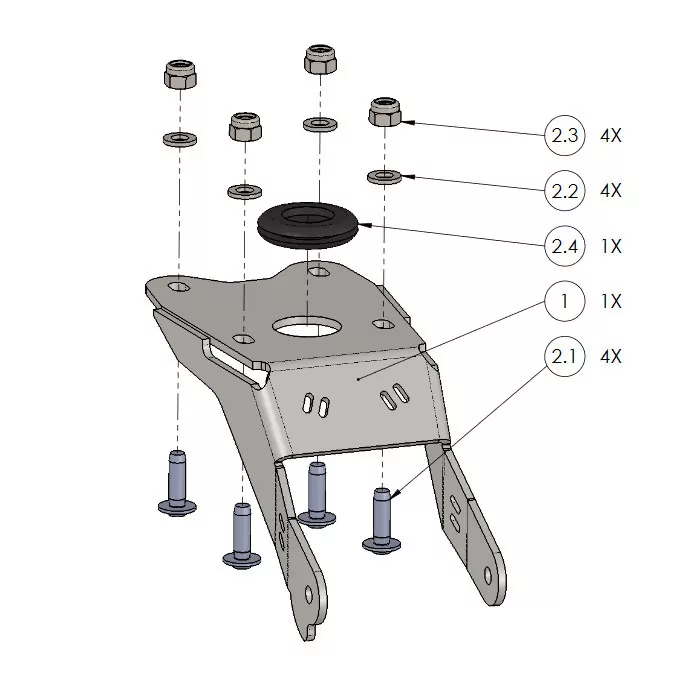 2.3 4X
2.2 4X
2.4 1X
1 1X
2.1 4X