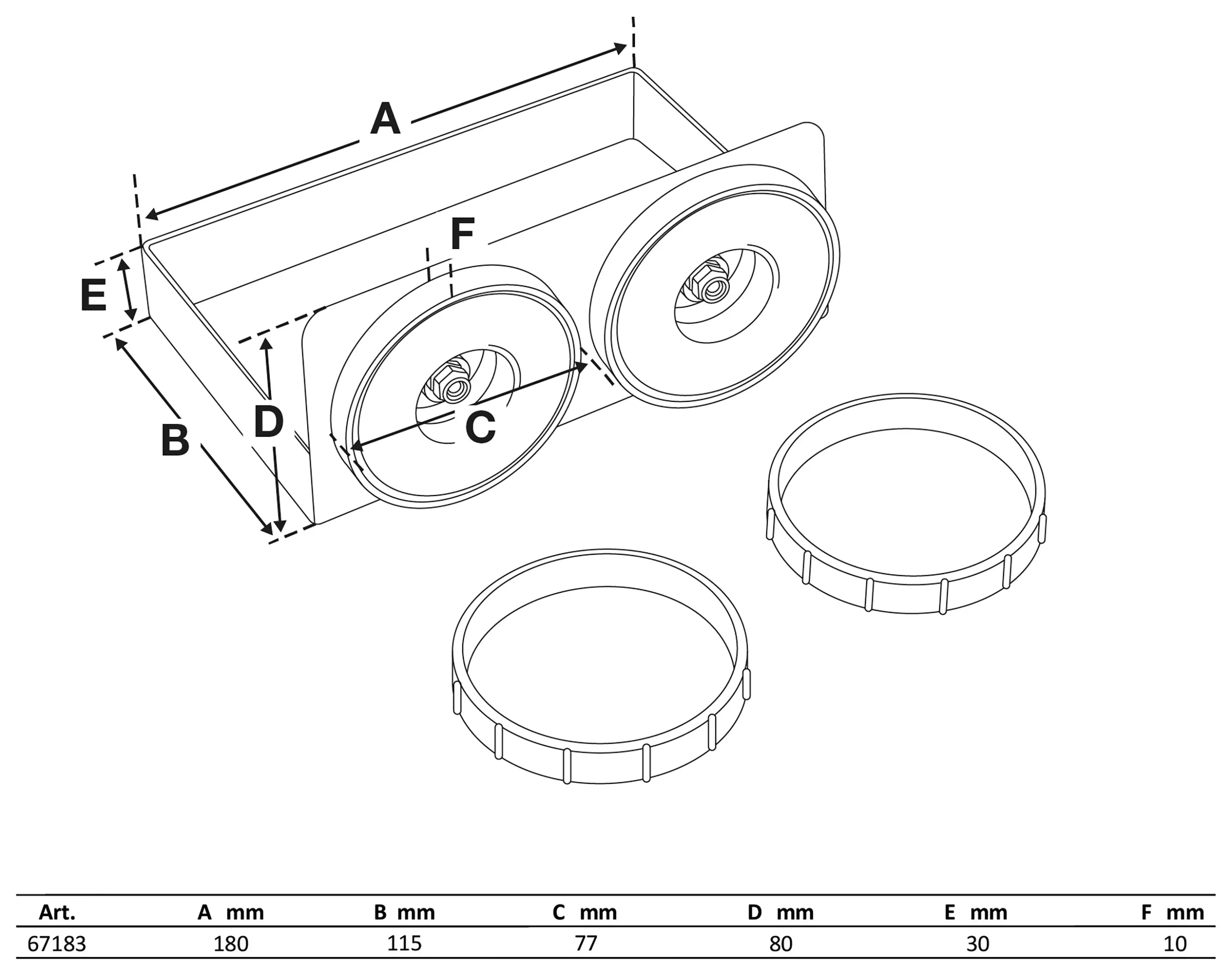 A

F

E

D

B

C

| Art. | A mm | B mm | C mm | D mm | E mm | F mm |
|---|---|---|---|---|---|---|
| 67183 | 180 | 115 | 77 | 80 | 30 | 10 |