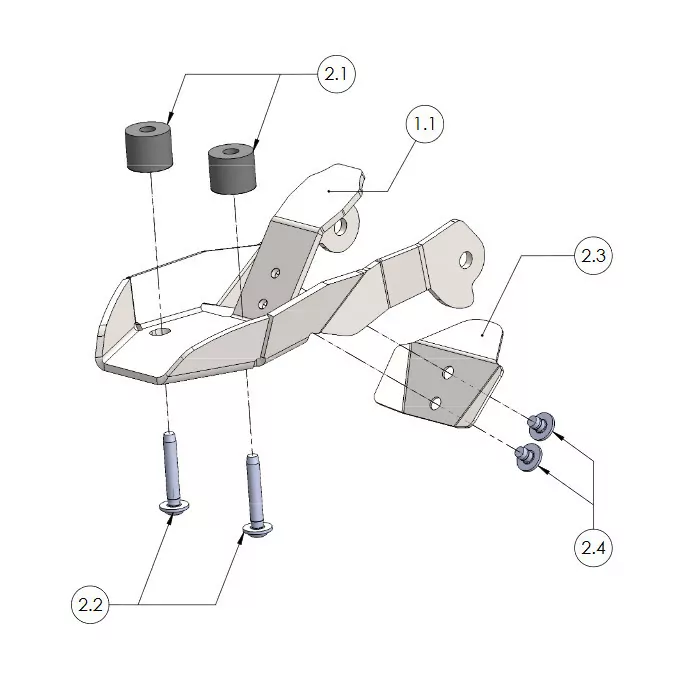 2.1

1.1

2.3

2.4

2.2