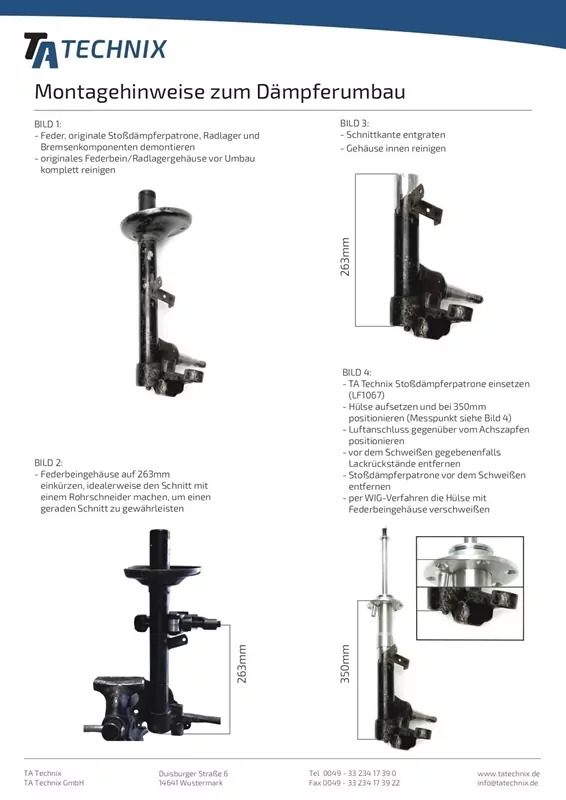 TA TECHNIX

Montagehinweise zum Dämpferumbau

BILD 1:
- Feder, originale Stoßdämpferpatrone, Radlager und Bremsenkomponenten demontieren
- originales Federbein/Radlagergehäuse vor Umbau komplett reinigen

BILD 2:
- Federbeingehäuse auf 263mm einkürzen, idealerweise den Schnitt mit einem Rohrschneider machen, um einen geraden Schnitt zu gewährleisten

263mm

BILD 3:
- Schnittkante entgraten
- Gehäuse innen reinigen

263mm

BILD 4:
- TA Technix Stoßdämpferpatrone einsetzen (LF1067)
- Hülse aufsetzen und bei 350mm positionieren (Messpunkt siehe Bild 4)
- Luftanschluss gegenüber vom Achszapfen positionieren
- vor dem Schweißen gegebenenfalls Lackrückstände entfernen
- Stoßdämpferpatrone vor dem Schweißen entfernen
- per WIG-Verfahren die Hülse mit Federbeingehäuse verschweißen

350mm

TA Technix
TA Technix GmbH

Duisburger Straße 6
14641 Wustermark

Tel. 0049 - 33 234 17 39 0
Fax 0049 - 33 234 17 39 22

www.tatechnix.de
info@tatechnix.de