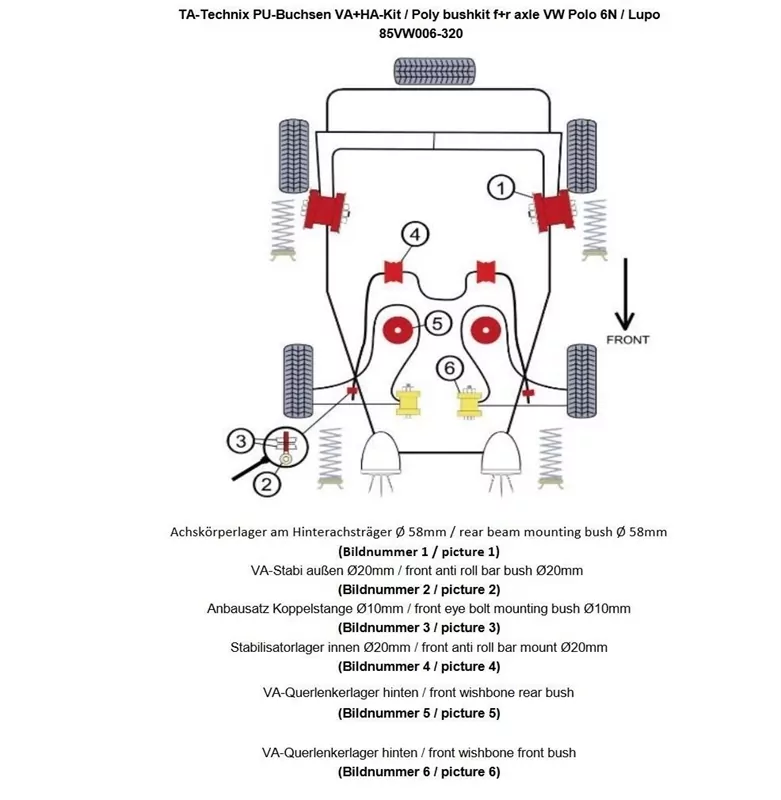 TA-Technix PU-Buchsen VA+HA-Kit / Poly bushkit f+r axle VW Polo 6N / Lupo
85VW006-320

1
4
5
6
3
2
FRONT

Achskörperlager am Hinterachsträger Ø 58mm / rear beam mounting bush Ø 58mm
(Bildnummer 1 / picture 1)
VA-Stabi außen Ø20mm / front anti roll bar bush Ø20mm
(Bildnummer 2 / picture 2)
Anbausatz Koppelstange Ø10mm / front eye bolt mounting bush Ø10mm
(Bildnummer 3 / picture 3)
Stabilisatorlager innen Ø20mm / front anti roll bar mount Ø20mm
(Bildnummer 4 / picture 4)

VA-Querlenkerlager hinten / front wishbone rear bush
(Bildnummer 5 / picture 5)

VA-Querlenkerlager hinten / front wishbone front bush
(Bildnummer 6 / picture 6)