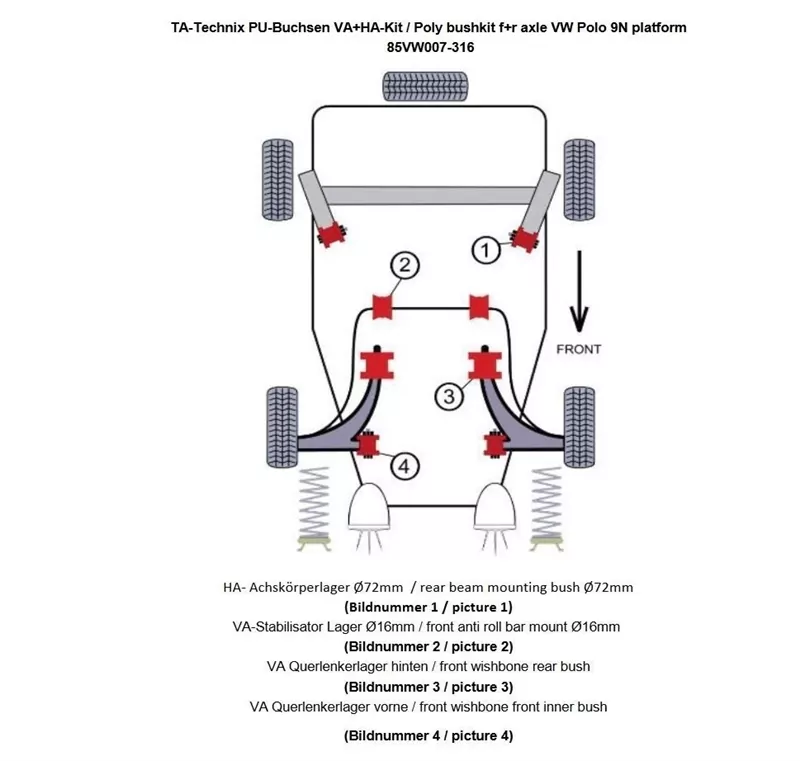 TA-Technix PU-Buchsen VA+HA-Kit / Poly bushkit f+r axle VW Polo 9N platform
85VW007-316

1

2

FRONT

3

4

HA- Achskörperlager Ø72mm / rear beam mounting bush Ø72mm
(Bildnummer 1 / picture 1)
VA-Stabilisator Lager Ø16mm / front anti roll bar mount Ø16mm
(Bildnummer 2 / picture 2)
VA Querlenkerlager hinten / front wishbone rear bush
(Bildnummer 3 / picture 3)
VA Querlenkerlager vorne / front wishbone front inner bush

(Bildnummer 4 / picture 4)