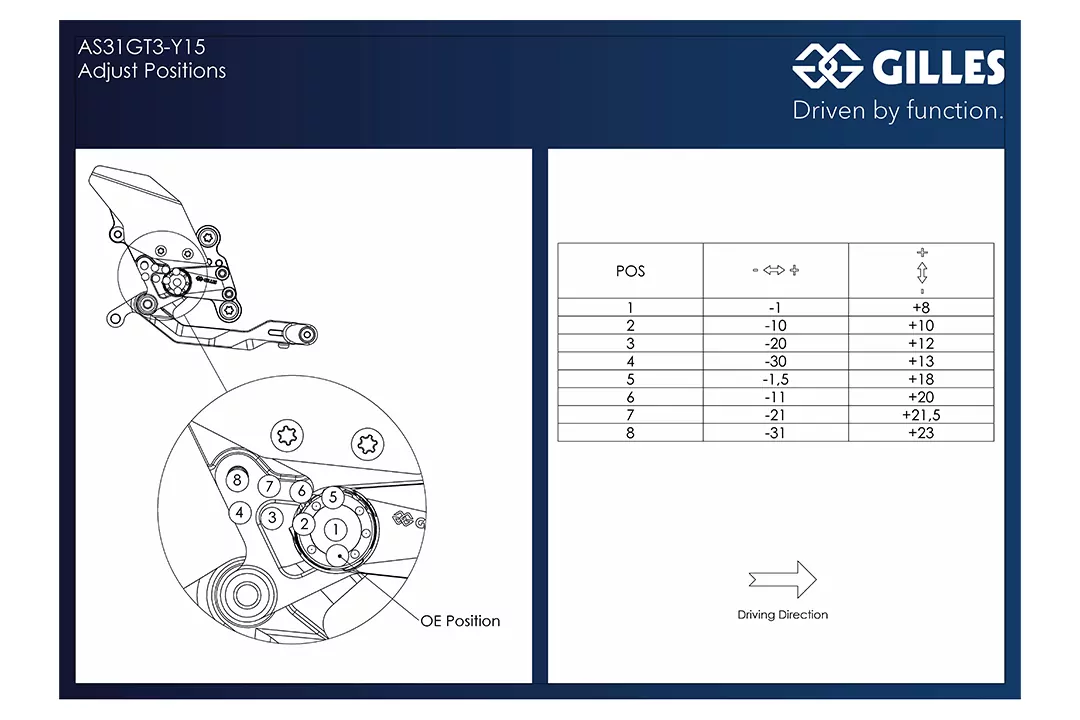 AS31GT3-Y15
Adjust Positions

GILLES
Driven by function.

8 7 6 5 4 3 2 1

OE Position

| POS | - ⇔ + | + ⇕ - |
|---|---|---|
| 1 | -1 | +8 |
| 2 | -10 | +10 |
| 3 | -20 | +12 |
| 4 | -30 | +13 |
| 5 | -1,5 | +18 |
| 6 | -11 | +20 |
| 7 | -21 | +21,5 |
| 8 | -31 | +23 |

Driving Direction