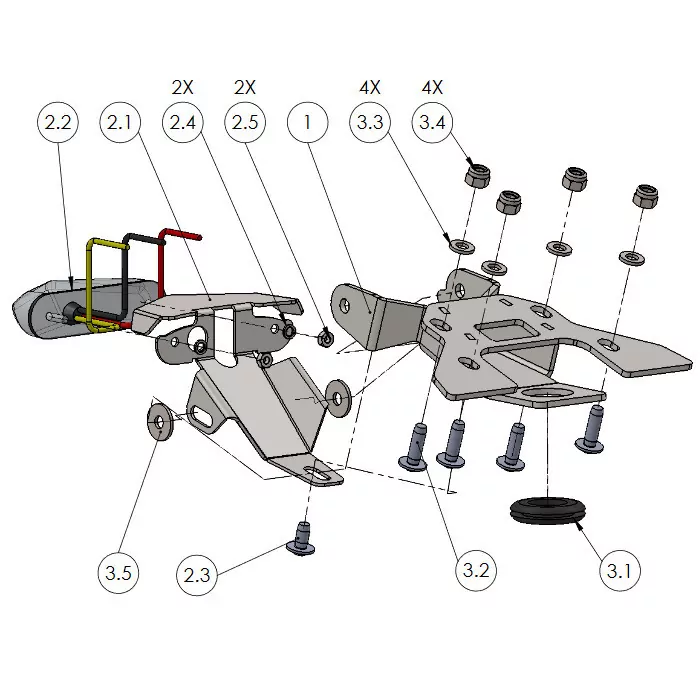 2X 2X 4X 4X

2.2 2.1 2.4 2.5 1 3.3 3.4

3.5 2.3 3.2 3.1