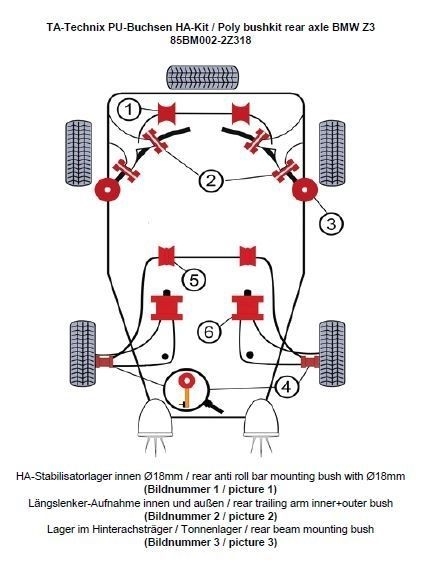 TA-Technix PU-Buchsen HA-Kit / Poly bushkit rear axle BMW Z3
85BM002-2Z318

1
2
3
5
6
4

HA-Stabilisatorlager innen Ø18mm / rear anti roll bar mounting bush with Ø18mm
(Bildnummer 1 / picture 1)
Längslenker-Aufnahme innen und außen / rear trailing arm inner+outer bush
(Bildnummer 2 / picture 2)
Lager im Hinterachsträger / Tonnenlager / rear beam mounting bush
(Bildnummer 3 / picture 3)