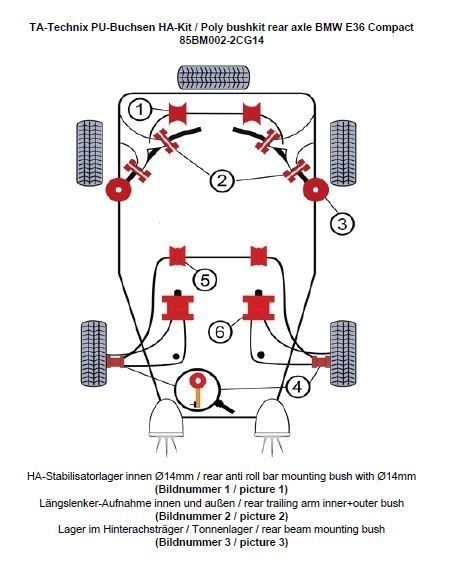 TA-Technix PU-Buchsen HA-Kit / Poly bushkit rear axle BMW E36 Compact
85BM002-2CG14

1
2
3
5
6
4

HA-Stabilisatorlager innen Ø14mm / rear anti roll bar mounting bush with Ø14mm
(Bildnummer 1 / picture 1)
Längslenker-Aufnahme innen und außen / rear trailing arm inner+outer bush
(Bildnummer 2 / picture 2)
Lager im Hinterachsträger / Tonnenlager / rear beam mounting bush
(Bildnummer 3 / picture 3)