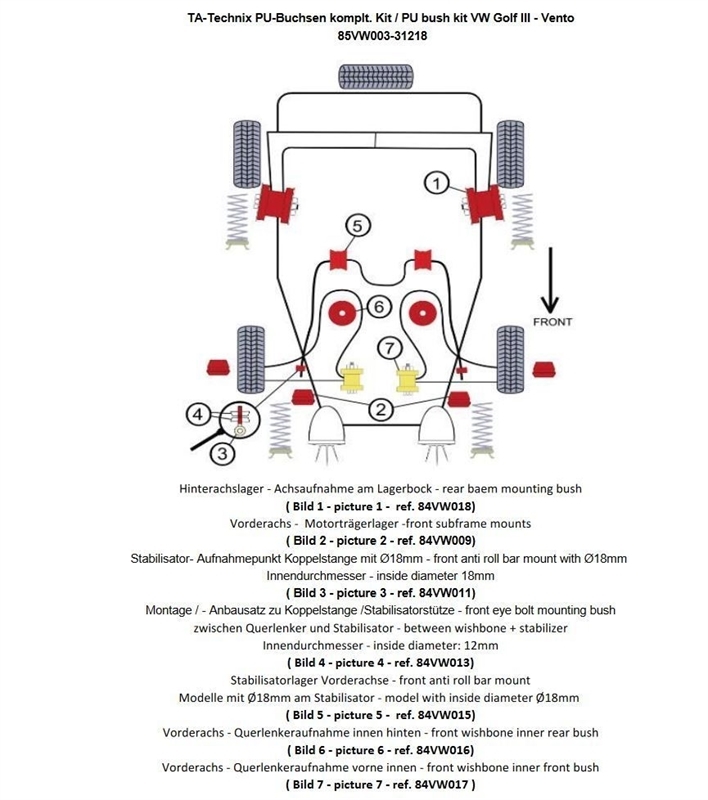 TA-Technix PU-Buchsen komplt. Kit / PU bush kit VW Golf III - Vento
85VW003-31218

1
5
6
7
2
4
3
FRONT

Hinterachslager - Achsaufnahme am Lagerbock - rear baem mounting bush
( Bild 1 - picture 1 - ref. 84VW018)
Vorderachs - Motorträgerlager -front subframe mounts
( Bild 2 - picture 2 - ref. 84VW009)
Stabilisator- Aufnahmepunkt Koppelstange mit Ø18mm - front anti roll bar mount with Ø18mm
Innendurchmesser - inside diameter 18mm
( Bild 3 - picture 3 - ref. 84VW011)
Montage / - Anbausatz zu Koppelstange /Stabilisatorstütze - front eye bolt mounting bush
zwischen Querlenker und Stabilisator - between wishbone + stabilizer
Innendurchmesser - inside diameter: 12mm
( Bild 4 - picture 4 - ref. 84VW013)
Stabilisatorlager Vorderachse - front anti roll bar mount
Modelle mit Ø18mm am Stabilisator - model with inside diameter Ø18mm
( Bild 5 - picture 5 - ref. 84VW015)
Vorderachs - Querlenkeraufnahme innen hinten - front wishbone inner rear bush
( Bild 6 - picture 6 - ref. 84VW016)
Vorderachs - Querlenkeraufnahme vorne innen - front wishbone inner front bush
( Bild 7 - picture 7 - ref. 84VW017 )