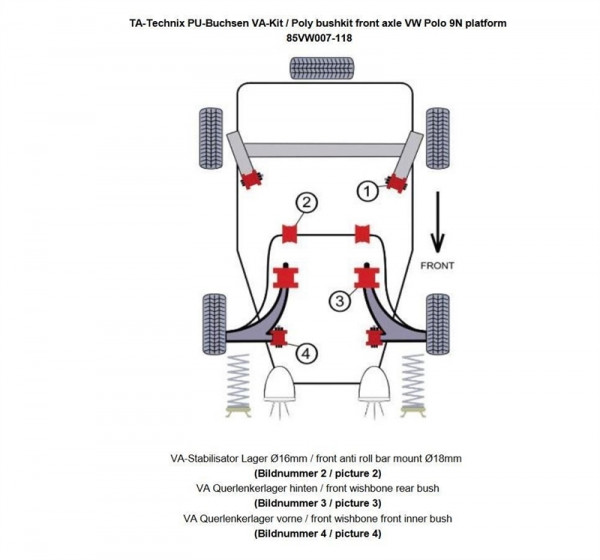 TA-Technix PU-Buchsen VA-Kit / Poly bushkit front axle VW Polo 9N platform
85VW007-118

1

2

FRONT

3

4

VA-Stabilisator Lager Ø16mm / front anti roll bar mount Ø18mm
(Bildnummer 2 / picture 2)
VA Querlenkerlager hinten / front wishbone rear bush
(Bildnummer 3 / picture 3)
VA Querlenkerlager vorne / front wishbone front inner bush
(Bildnummer 4 / picture 4)