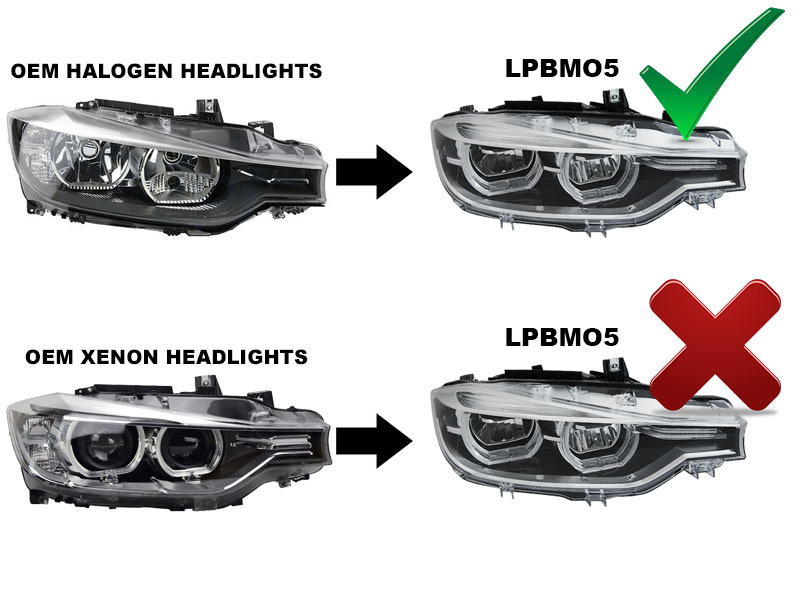 OEM HALOGEN HEADLIGHTS

LPBMO5

OEM XENON HEADLIGHTS

LPBMO5