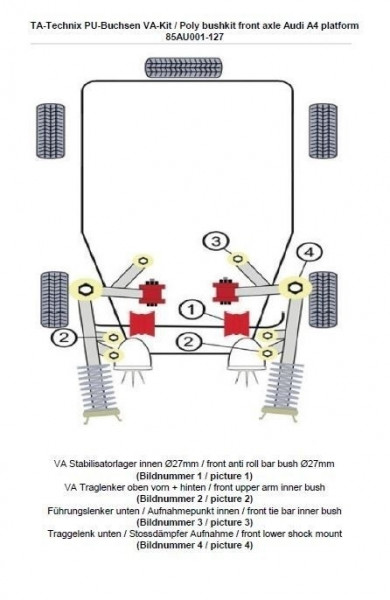 TA-Technix PU-Buchsen VA-Kit / Poly bushkit front axle Audi A4 platform
85AU001-127

3
4
1
2
2

VA Stabilisatorlager innen Ø27mm / front anti roll bar bush Ø27mm
(Bildnummer 1 / picture 1)
VA Traglenker oben vorn + hinten / front upper arm inner bush
(Bildnummer 2 / picture 2)
Führungslenker unten / Aufnahmepunkt innen / front tie bar inner bush
(Bildnummer 3 / picture 3)
Traggelenk unten / Stossdämpfer Aufnahme / front lower shock mount
(Bildnummer 4 / picture 4)