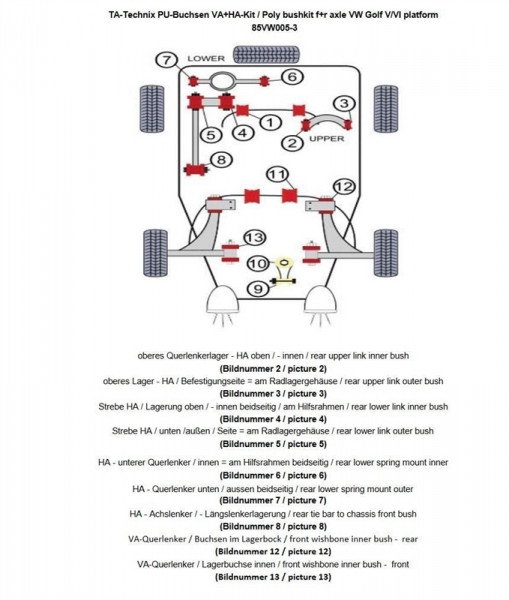 TA-Technix PU-Buchsen VA+HA-Kit / Poly bushkit f+r axle VW Golf V/VI platform
85VW005-3

7 LOWER 6
3
5 4 1
2 UPPER
8
11
12
13
10
9

oberes Querlenkerlager - HA oben / - innen / rear upper link inner bush
(Bildnummer 2 / picture 2)
oberes Lager - HA / Befestigungseite = am Radlagergehäuse / rear upper link outer bush
(Bildnummer 3 / picture 3)
Strebe HA / Lagerung oben / - innen beidseitig / am Hilfsrahmen / rear lower link inner bush
(Bildnummer 4 / picture 4)
Strebe HA / unten /außen / Seite = am Radlagergehäuse / rear lower link outer bush
(Bildnummer 5 / picture 5)

HA - unterer Querlenker / innen = am Hilfsrahmen beidseitig / rear lower spring mount inner
(Bildnummer 6 / picture 6)
HA - Querlenker unten / aussen beidseitig / rear lower spring mount outer
(Bildnummer 7 / picture 7)
HA - Achslenker / - Längslenkerlagerung / rear tie bar to chassis front bush
(Bildnummer 8 / picture 8)
VA-Querlenker / Buchsen im Lagerbock / front wishbone inner bush - rear
(Bildnummer 12 / picture 12)
VA-Querlenker / Lagerbuchse innen / front wishbone inner bush - front
(Bildnummer 13 / picture 13)