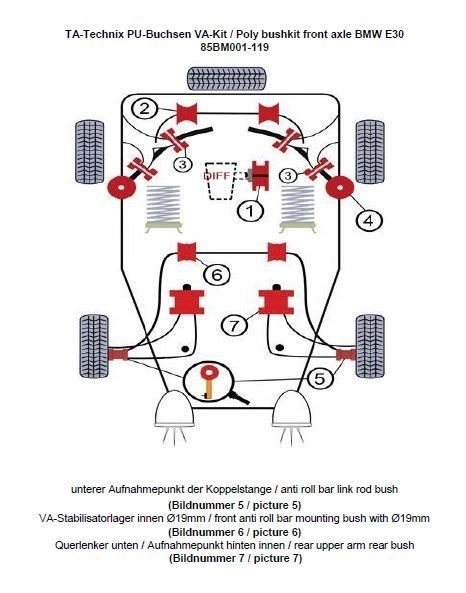 TA-Technix PU-Buchsen VA-Kit / Poly bushkit front axle BMW E30
85BM001-119

2
3
DIFF
3
1
4
6
7
5

unterer Aufnahmepunkt der Koppelstange / anti roll bar link rod bush
(Bildnummer 5 / picture 5)
VA-Stabilisatorlager innen Ø19mm / front anti roll bar mounting bush with Ø19mm
(Bildnummer 6 / picture 6)
Querlenker unten / Aufnahmepunkt hinten innen / rear upper arm rear bush
(Bildnummer 7 / picture 7)