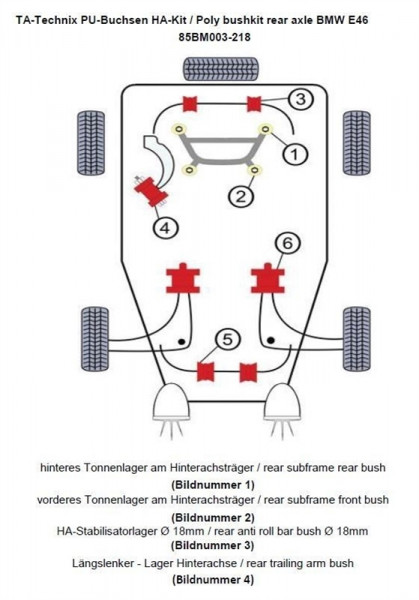 TA-Technix PU-Buchsen HA-Kit / Poly bushkit rear axle BMW E46
85BM003-218

3
1
2
4
6
5

hinteres Tonnenlager am Hinterachsträger / rear subframe rear bush
(Bildnummer 1)
vorderes Tonnenlager am Hinterachsträger / rear subframe front bush
(Bildnummer 2)
HA-Stabilisatorlager Ø 18mm / rear anti roll bar bush Ø 18mm
(Bildnummer 3)
Längslenker - Lager Hinterachse / rear trailing arm bush
(Bildnummer 4)