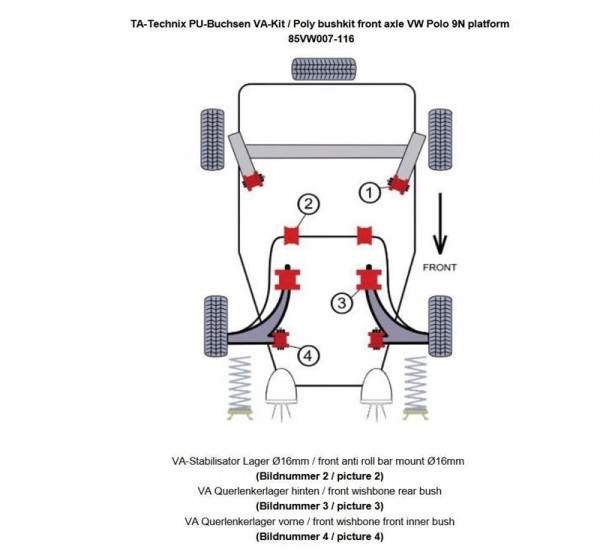 TA-Technix PU-Buchsen VA-Kit / Poly bushkit front axle VW Polo 9N platform
85VW007-116

1

2

FRONT

3

4

VA-Stabilisator Lager Ø16mm / front anti roll bar mount Ø16mm
(Bildnummer 2 / picture 2)
VA Querlenkerlager hinten / front wishbone rear bush
(Bildnummer 3 / picture 3)
VA Querlenkerlager vorne / front wishbone front inner bush
(Bildnummer 4 / picture 4)