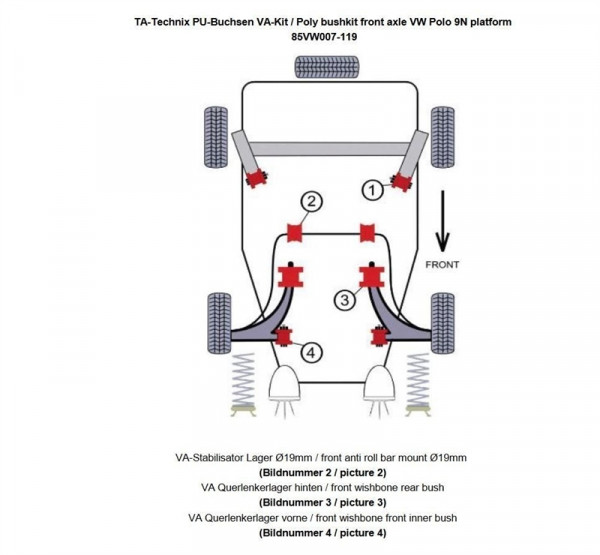 TA-Technix PU-Buchsen VA-Kit / Poly bushkit front axle VW Polo 9N platform
85VW007-119

1
2
FRONT
3
4

VA-Stabilisator Lager Ø19mm / front anti roll bar mount Ø19mm
(Bildnummer 2 / picture 2)
VA Querlenkerlager hinten / front wishbone rear bush
(Bildnummer 3 / picture 3)
VA Querlenkerlager vorne / front wishbone front inner bush
(Bildnummer 4 / picture 4)